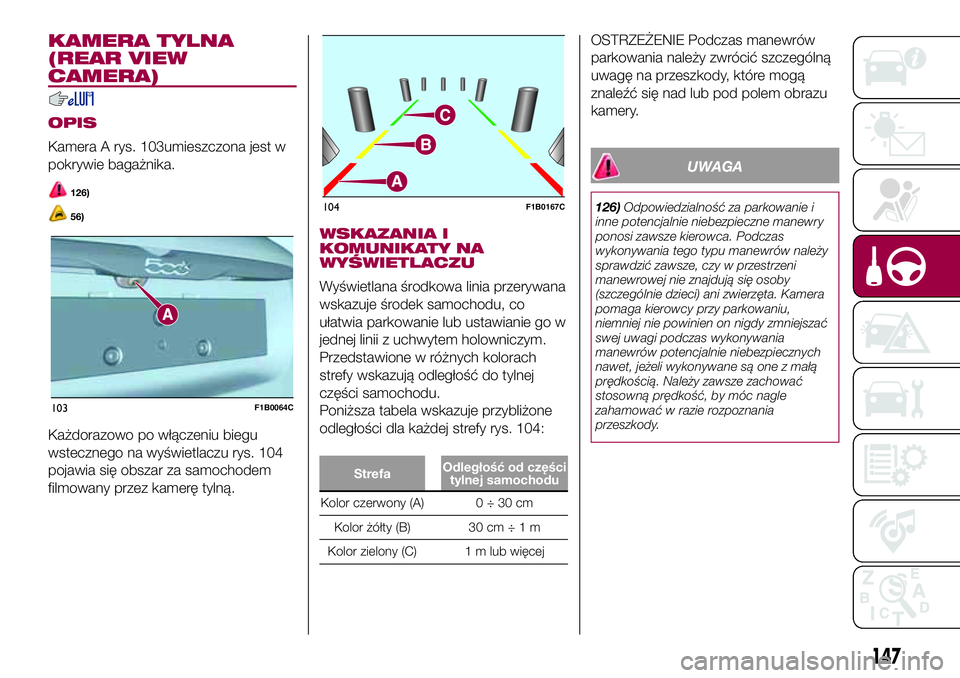 KAMERA TYLNA (REAR VIEW CAMERA)

OPIS

Kamera A rys. 103umieszczona jest w pokrywie bagażnika.

126)

56)

A

103 F1B0064C

Każdorazowo po włączeniu biegu wstecznego na wyświetlaczu rys. 104 pojawia się obszar za samochodem filmowany przez kamerę tylną.

C

B

A

104 F1B0167C

WSKAZANIA I KOMUNIKATY NA WYŚWIETLACZU

Wyświetlana środkowa linia przerywana wskazuje środek samochodu, co ułatwia parkowanie lub ustawianie go w jednej linii z uchwytem holowniczym. Przedstawione w różnych kolorach strefy wskazują odległość do tylnej części samochodu.
Poniższa tabela wskazuje przybliżone odległości dla każdej strefy rys. 104:

| Strefa | Odległość od części tylnej samochodu |
|---|---|
| Kolor czerwony (A) | 0 ÷ 30 cm |
| Kolor żółty (B) | 30 cm ÷ 1 m |
| Kolor zielony (C) | 1 m lub więcej |

OSTRZEŻENIE Podczas manewrów parkowania należy zwrócić szczególną uwagę na przeszkody, które mogą znaleźć się nad lub pod polem obrazu kamery.

UWAGA

126) Odpowiedzialność za parkowanie i inne potencjalnie niebezpieczne manewry ponosi zawsze kierowca. Podczas wykonywania tego typu manewrów należy sprawdzić zawsze, czy w przestrzeni manewrowej nie znajdują się osoby (szczególnie dzieci) ani zwierzęta. Kamera pomaga kierowcy przy parkowaniu, niemniej nie powinien on nigdy zmniejszać swej uwagi podczas wykonywania manewrów potencjalnie niebezpiecznych nawet, jeżeli wykonywane są one z małą prędkością. Należy zawsze zachować stosowną prędkość, by móc nagle zahamować w razie rozpoznania przeszkody.

147

carmanualsonline.info