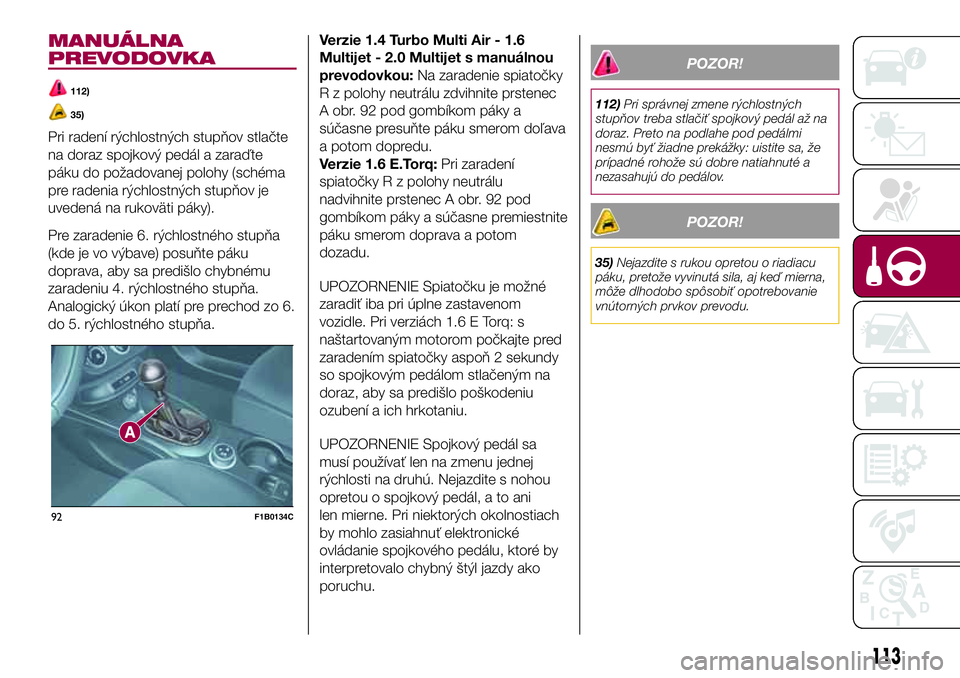 MANUÁLNA PREVODOVKA

112)

35)

Pri radení rýchlostných stupňov stlačte na doraz spojkový pedál a zaraďte páku do požadovanej polohy (schéma pre radenia rýchlostných stupňov je uvedená na rukoväti páky).

Pre zaradenie 6. rýchlostného stupňa (kde je vo výbave) posuňte páku doprava, aby sa predišlo chybnému zaradeniu 4. rýchlostného stupňa. Analogický úkon platí pre prechod zo 6. do 5. rýchlostného stupňa.

A

92 F1B0134C

Verzie 1.4 Turbo Multi Air - 1.6 Multijet - 2.0 Multijet s manuálnou prevodovkou: Na zaradenie spiatočky R z polohy neutrálu zdvihnite prstenec A obr. 92 pod gombíkom páky a súčasne presuňte páku smerom doľava a potom dopredu.
Verzie 1.6 E.Torq: Pri zaradení spiatočky R z polohy neutrálu nadvihnite prstenec A obr. 92 pod gombíkom páky a súčasne premiestnite páku smerom doprava a potom dozadu.

UPOZORNENIE Spiatočku je možné zaradiť iba pri úplne zastavenom vozidle. Pri verziách 1.6 E Torq: s naštartovaným motorom počkajte pred zaradením spiatočky aspoň 2 sekundy so spojkovým pedálom stlačeným na doraz, aby sa predišlo poškodeniu ozubení a ich hrkotaniu.

UPOZORNENIE Spojkový pedál sa musí používať len na zmenu jednej rýchlosti na druhú. Nejazdite s nohou opretou o spojkový pedál, a to ani len mierne. Pri niektorých okolnostiach by mohlo zasiahnuť elektronické ovládanie spojkového pedálu, ktoré by interpretovalo chybný štýl jazdy ako poruchu.

POZOR!

112) Pri správnej zmene rýchlostných stupňov treba stlačiť spojkový pedál až na doraz. Preto na podlahe pod pedálmi nesmú byť žiadne prekážky: uistite sa, že prípadné rohože sú dobre natiahnuté a nezasahujú do pedálov.

POZOR!

35) Nejazdite s rukou opretou o riadiacu páku, pretože vyvinutá sila, aj keď mierna, môže dlhodobo spôsobiť opotrebovanie vnútorných prvkov prevodu.

113

carmanualsonline.info