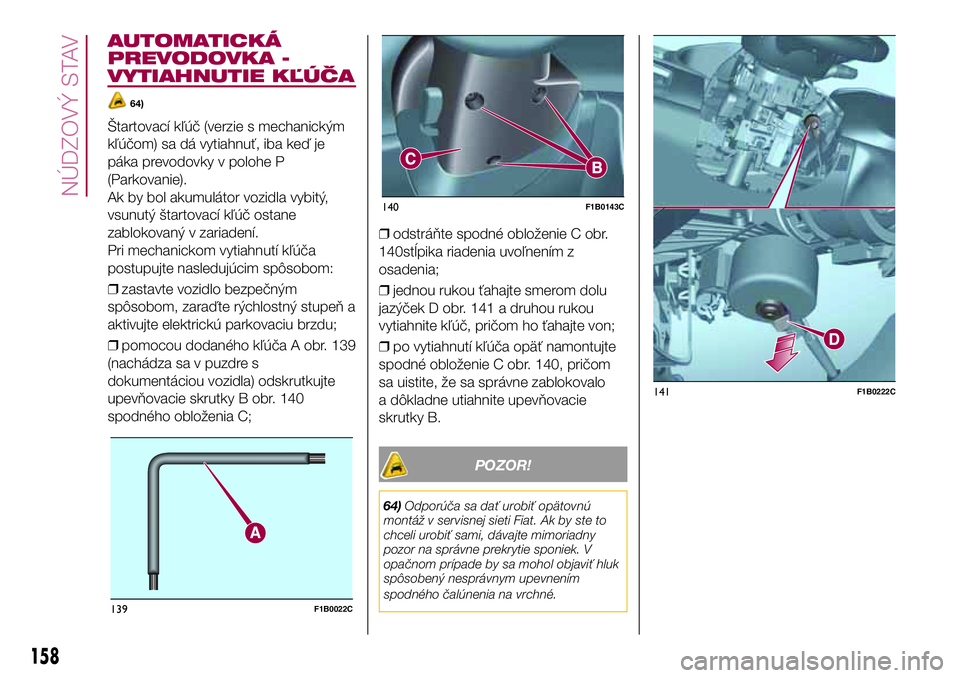 NÚDZOVÝ STAV

AUTOMATICKÁ PREVODOVKA - VYTIAHNUTIE KĽÚČA

64)

Štartovací kľúč (verzie s mechanickým kľúčom) sa dá vytiahnuť, iba keď je páka prevodovky v polohe P (Parkovanie).
Ak by bol akumulátor vozidla vybitý, vsunutý štartovací kľúč ostane zablokovaný v zariadení.
Pri mechanickom vytiahnutí kľúča postupujte nasledujúcim spôsobom:

❒ zastavte vozidlo bezpečným spôsobom, zaraďte rýchlostný stupeň a aktivujte elektrickú parkovaciu brzdu;

❒ pomocou dodaného kľúča A obr. 139 (nachádza sa v puzdre s dokumentáciou vozidla) odskrutkujte upevňovacie skrutky B obr. 140 spodného obloženia C;

A

139 F1B0022C

C

B

140 F1B0143C

❒ odstráňte spodné obloženie C obr. 140stĺpika riadenia uvoľnením z osadenia;

❒ jednou rukou ťahajte smerom dolu jazýček D obr. 141 a druhou rukou vytiahnite kľúč, pričom ho ťahajte von;

❒ po vytiahnutí kľúča opäť namontujte spodné obloženie C obr. 140, pričom sa uistite, že sa správne zablokovalo a dôkladne utiahnite upevňovacie skrutky B.

POZOR!

64) Odporúča sa dať urobiť opätovnú montáž v servisnej sieti Fiat. Ak by ste to chceli urobiť sami, dávajte mimoriadny pozor na správne prekrytie sponiek. V opačnom prípade by sa mohol objaviť hluk spôsobený nesprávnym upevnením spodného čalúnenia na vrchné.

D

141 F1B0222C

158

carmanualsonline.info