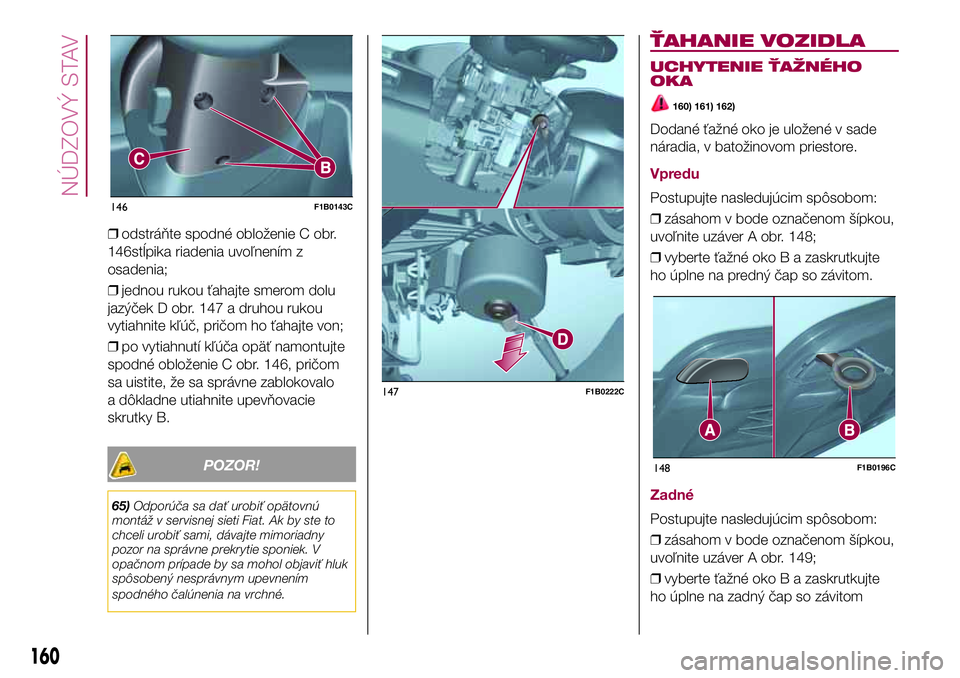 NÚDZOVÝ STAV

C
B
146
F1B0143C

❒ odstráňte spodné obloženie C obr. 146stĺpika riadenia uvoľnením z osadenia;

❒ jednou rukou ťahajte smerom dolu jazýček D obr. 147 a druhou rukou vytiahnite kľúč, pričom ho ťahajte von;

❒ po vytiahnutí kľúča opäť namontujte spodné obloženie C obr. 146, pričom sa uistite, že sa správne zablokovalo a dôkladne utiahnite upevňovacie skrutky B.

POZOR!

65) Odporúča sa dať urobiť opätovnú montáž v servisnej sieti Fiat. Ak by ste to chceli urobiť sami, dávajte mimoriadny pozor na správne prekrytie sponiek. V opačnom prípade by sa mohol objaviť hluk spôsobený nesprávnym upevnením spodného čalúnenia na vrchné.

D
147
F1B0222C

ŤAHANIE VOZIDLA

UCHYTENIE ŤAŽNÉHO OKA

160) 161) 162)

Dodané ťažné oko je uložené v sade náradia, v batožinovom priestore.

Vpredu

Postupujte nasledujúcim spôsobom:

❒ zásahom v bode označenom šípkou, uvoľnite uzáver A obr. 148;

❒ vyberte ťažné oko B a zaskrutkujte ho úplne na predný čap so závitom.

A
B
148
F1B0196C

Zadné

Postupujte nasledujúcim spôsobom:

❒ zásahom v bode označenom šípkou, uvoľnite uzáver A obr. 149;

❒ vyberte ťažné oko B a zaskrutkujte ho úplne na zadný čap so závitom

160

carmanualsonline.info