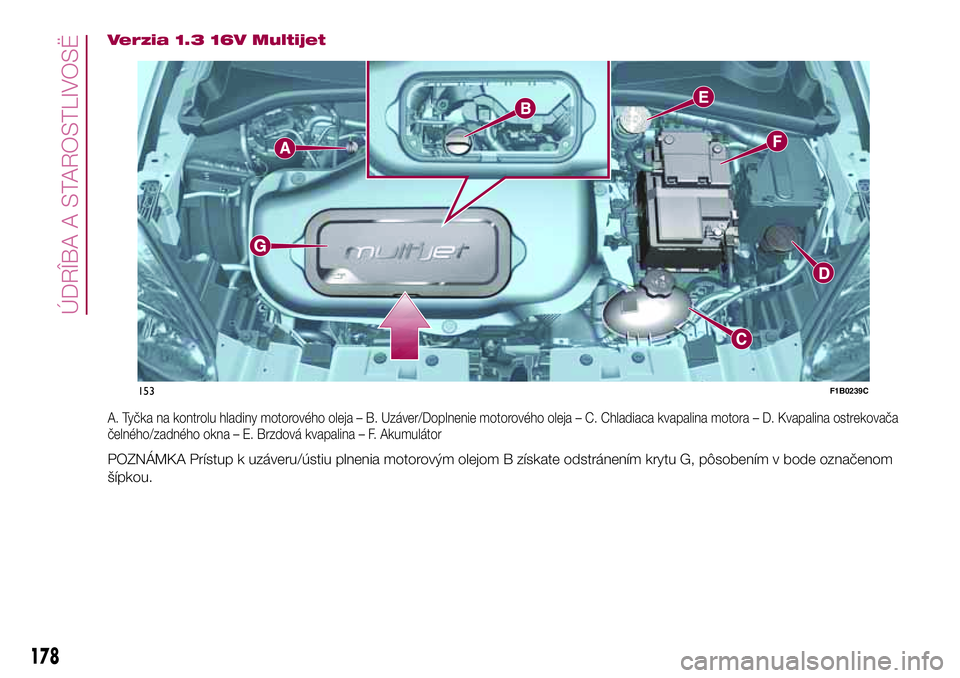 ÚDRŽBA A STAROSTLIVOSŤ

Verzia 1.3 16V Multijet

B
E
A
F
G
multijet
D
C

153
F1B0239C

A. Tyčka na kontrolu hladiny motorového oleja – B. Uzáver/Doplnenie motorového oleja – C. Chladiaca kvapalina motora – D. Kvapalina ostrekovača čelného/zadného okna – E. Brzdová kvapalina – F. Akumulátor

POZNÁMKA Prístup k uzáveru/ústiu plnenia motorovým olejom B získate odstránením krytu G, pôsobením v bode označenom šípkou.

178

carmanualsonline.info