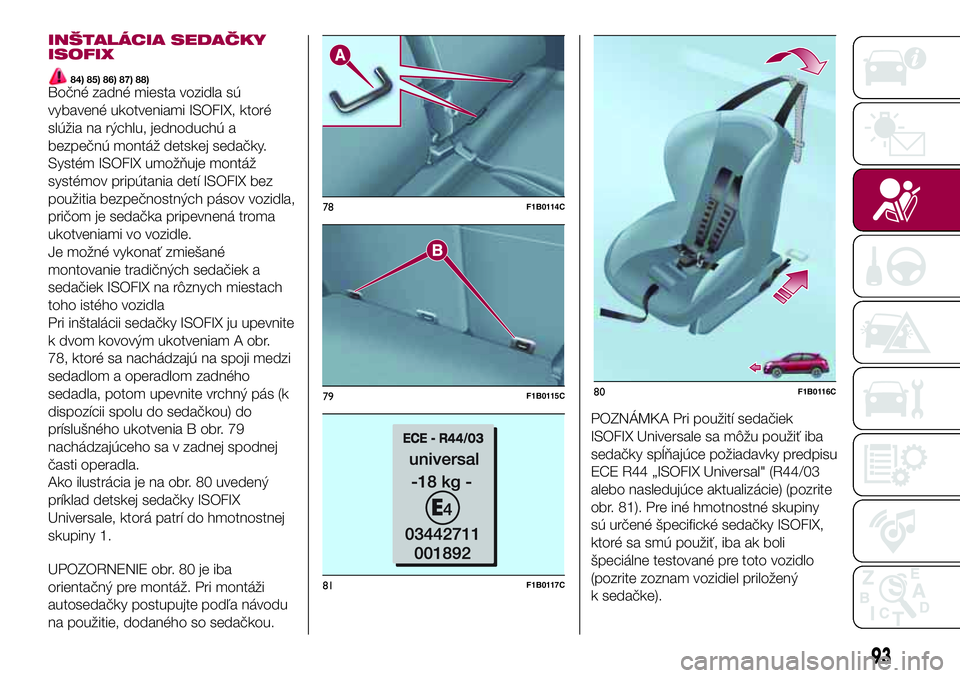 INŠTALÁCIA SEDAČKY ISOFIX

84) 85) 86) 87) 88)

Bočné zadné miesta vozidla sú vybavené ukotveniami ISOFIX, ktoré slúžia na rýchlu, jednoduchú a bezpečnú montáž detskej sedačky. Systém ISOFIX umožňuje montáž systémov pripútania detí ISOFIX bez použitia bezpečnostných pásov vozidla, pričom je sedačka pripevnená troma ukotveniami vo vozidle.
Je možné vykonať zmiešané montovanie tradičných sedačiek a sedačiek ISOFIX na rôznych miestach toho istého vozidla
Pri inštalácii sedačky ISOFIX ju upevnite k dvom kovovým ukotveniam A obr. 78, ktoré sa nachádzajú na spoji medzi sedadlom a operadlom zadného sedadla, potom upevnite vrchný pás (k dispozícii spolu do sedačkou) do príslušného ukotvenia B obr. 79 nachádzajúceho sa v zadnej spodnej časti operadla.
Ako ilustrácia je na obr. 80 uvedený príklad detskej sedačky ISOFIX Universale, ktorá patrí do hmotnostnej skupiny 1.

UPOZORNENIE obr. 80 je iba orientačný pre montáž. Pri montáži autosedačky postupujte podľa návodu na použitie, dodaného so sedačkou.

A

78 F1B0114C

B

79 F1B0115C

ECE - R44/03
universal
-18 kg -
E4
03442711
001892

81 F1B0117C

80 F1B0116C

POZNÁMKA Pri použití sedačiek ISOFIX Universale sa môžu použiť iba sedačky spĺňajúce požiadavky predpisu ECE R44 „ISOFIX Universal" (R44/03 alebo nasledujúce aktualizácie) (pozrite obr. 81). Pre iné hmotnostné skupiny sú určené špecifické sedačky ISOFIX, ktoré sa smú použiť, iba ak boli špeciálne testované pre toto vozidlo (pozrite zoznam vozidiel priložený k sedačke).

93

carmanualsonline.info