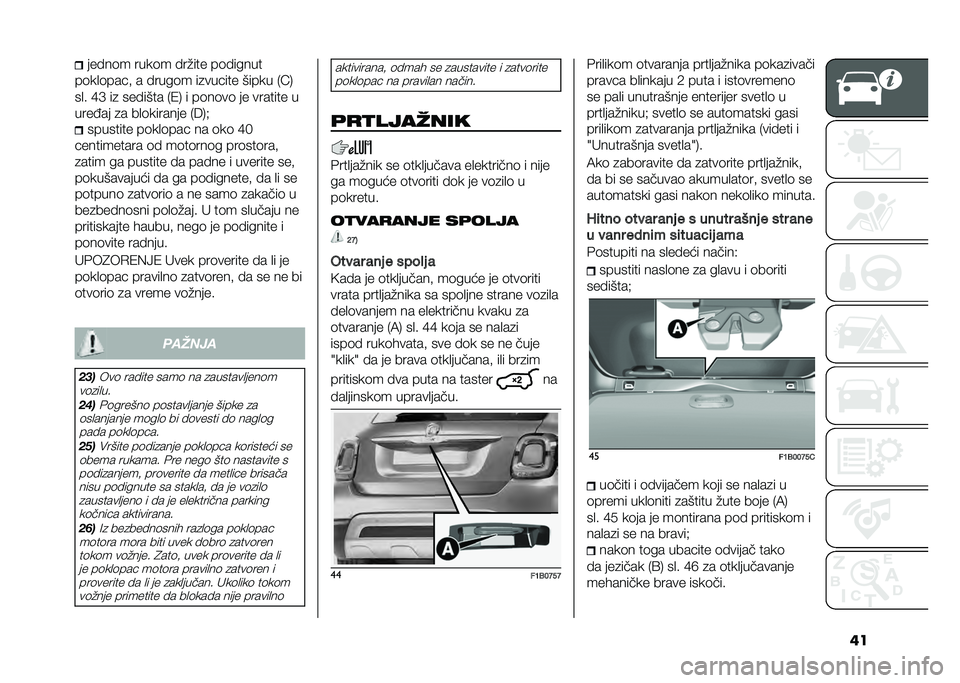 jednom rukom držite podignut poklopac, a drugom izvucite šipku (C) sl. 43 iz sedišta (E) i ponovo je vratite u uređaj za blokiranje (D);

spustite poklopac na oko 40 centimetara od motornog prostora, zatim ga pustite da padne i uverite se, pokušavajući da ga podignete, da li se potpuno zatvorio a ne samo zakačio u bezbednosni položaj. U tom slučaju ne pritiskajte haubu, nego je podignite i ponovite radnju.

UPOZORENJE Uvek proverite da li je poklopac pravilno zatvoren, da se ne bi otvorio za vreme vožnje.

PAŽNJA

23) Ovo radite samo na zaustavljenom vozilu.
24) Pogrešno postavljanje šipke za oslanjanje moglo bi dovesti do naglog pada poklopca.
25) Vršite podizanje poklopca koristeći se obema rukama. Pre nego što nastavite s podizanjem, proverite da metlice brisača nisu podignute sa stakla, da je vozilo zaustavljeno i da je električna parking kočnica aktivirana.
26) Iz bezbednosnih razloga poklopac motora mora biti uvek dobro zatvoren tokom vožnje. Zato, uvek proverite da li je poklopac motora pravilno zatvoren i proverite da li je zaključan. Ukoliko tokom vožnje primetite da blokada nije pravilno aktivirana, odmah se zaustavite i zatvorite poklopac na pravilan način.

PRTLJAŽNIK

Prtljažnik se otključava električno i nije ga moguće otvoriti dok je vozilo u pokretu.

OTVARANJE SPOLJA

27)

Otvaranje spolja
Kada je otključan, moguće je otvoriti vrata prtljažnika sa spoljne strane vozila delovanjem na električnu kvaku za otvaranje (A) sl. 44 koja se nalazi ispod rukohvata, sve dok se ne čuje "klik" da je brava otključana, ili brzim pritiskom dva puta na taster ×2 na daljinskom upravljaču.

A
44 F1B0757

Prilikom otvaranja prtljažnika pokazivači pravca blinkaju 2 puta i istovremeno se pali unutrašnje enterijer svetlo u prtljažniku; svetlo se automatski gasi prilikom zatvaranja prtljažnika (videti i "Unutrašnja svetla").

Ako zaboravite da zatvorite prtljažnik, da bi se sačuvao akumulator, svetlo se automatski gasi nakon nekoliko minuta.

Hitno otvaranje s unutrašnje strane u vanrednim situacijama
Postupiti na sledeći način:

spustiti naslone za glavu i oboriti sedišta;

A
45 F1B0075C

uočiti i odvijačem koji se nalazi u opremi ukloniti zaštitu žute boje (A) sl. 45 koja je montirana pod pritiskom i nalazi se na bravi;

nakon toga ubacite odvijač tako da jezičak (B) sl. 46 za otključavanje mehaničke brave iskoči.

41

carmanualsonline.info