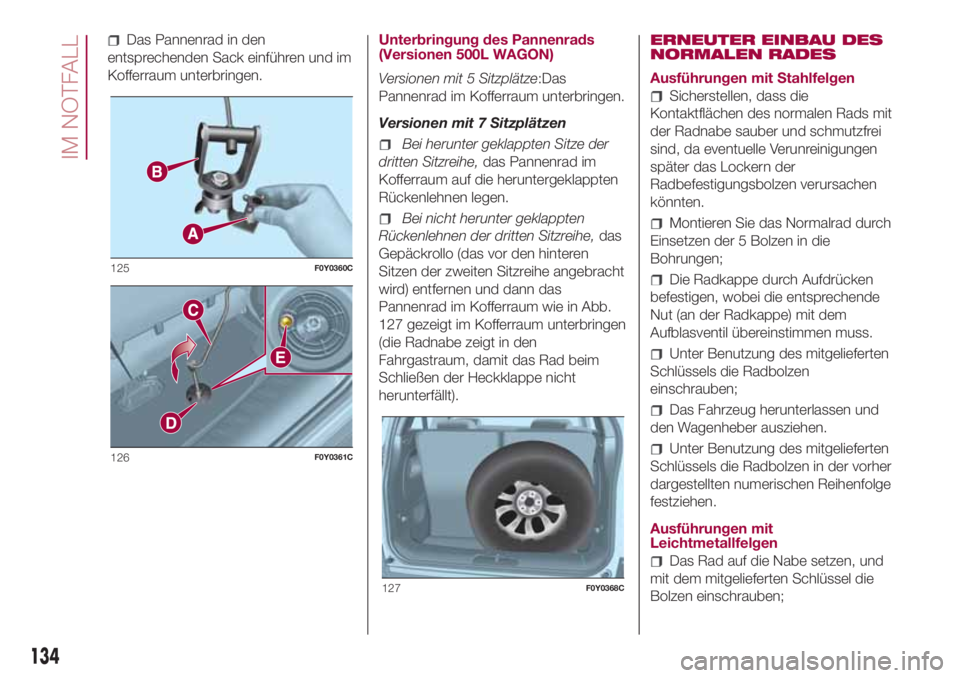 IM NOTFALL

Das Pannenrad in den entsprechenden Sack einführen und im Kofferraum unterbringen.

B

A

125 F0Y0360C

C

E

D

126 F0Y0361C

Unterbringung des Pannenrads (Versionen 500L WAGON)

Versionen mit 5 Sitzplätze:Das Pannenrad im Kofferraum unterbringen.

Versionen mit 7 Sitzplätzen

Bei herunter geklappten Sitze der dritten Sitzreihe, das Pannenrad im Kofferraum auf die heruntergeklappten Rückenlehnen legen.

Bei nicht herunter geklappten Rückenlehnen der dritten Sitzreihe, das Gepäckrollo (das vor den hinteren Sitzen der zweiten Sitzreihe angebracht wird) entfernen und dann das Pannenrad im Kofferraum wie in Abb. 127 gezeigt im Kofferraum unterbringen (die Radnabe zeigt in den Fahrgastraum, damit das Rad beim Schließen der Heckklappe nicht herunterfällt).

127 F0Y0368C

ERNEUTER EINBAU DES NORMALEN RADES

Ausführungen mit Stahlfelgen

Sicherstellen, dass die Kontaktflächen des normalen Rads mit der Radnabe sauber und schmutzfrei sind, da eventuelle Verunreinigungen später das Lockern der Radbefestigungsbolzen verursachen könnten.

Montieren Sie das Normalrad durch Einsetzen der 5 Bolzen in die Bohrungen;

Die Radkappe durch Aufdrücken befestigen, wobei die entsprechende Nut (an der Radkappe) mit dem Aufblasventil übereinstimmen muss.

Unter Benutzung des mitgelieferten Schlüssels die Radbolzen einschrauben;

Das Fahrzeug herunterlassen und den Wagenheber ausziehen.

Unter Benutzung des mitgelieferten Schlüssels die Radbolzen in der vorher dargestellten numerischen Reihenfolge festziehen.

Ausführungen mit Leichtmetallfelgen

Das Rad auf die Nabe setzen, und mit dem mitgelieferten Schlüssel die Bolzen einschrauben;

134

carmanualsonline.info