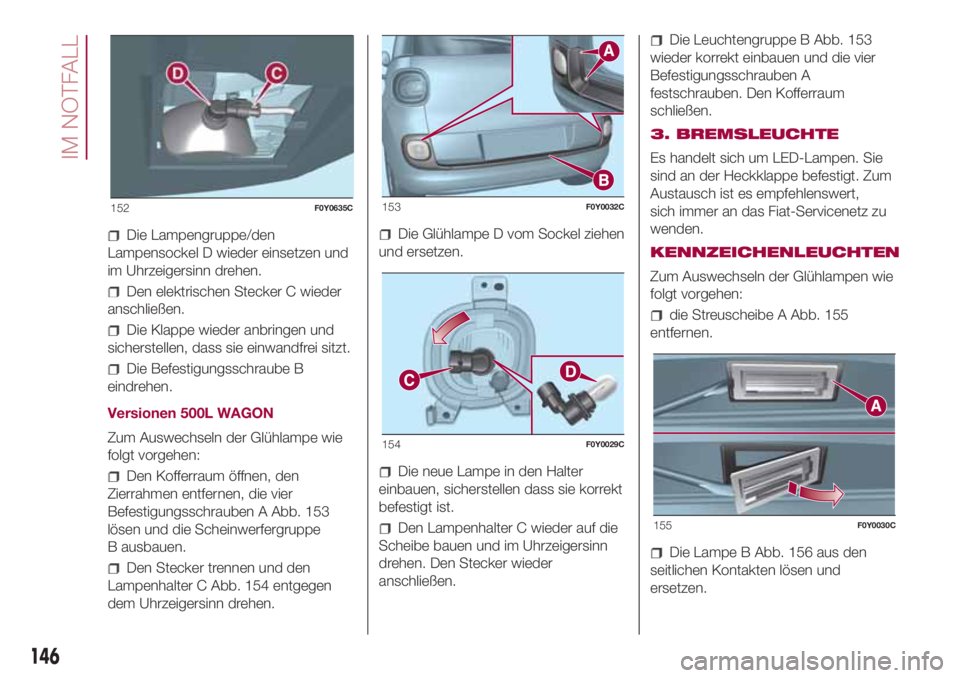 IM NOTFALL

D C

152 F0Y0635C

Die Lampengruppe/den Lampensockel D wieder einsetzen und im Uhrzeigersinn drehen.

Den elektrischen Stecker C wieder anschließen.

Die Klappe wieder anbringen und sicherstellen, dass sie einwandfrei sitzt.

Die Befestigungsschraube B eindrehen.

Versionen 500L WAGON

Zum Auswechseln der Glühlampe wie folgt vorgehen:

Den Kofferraum öffnen, den Zierrahmen entfernen, die vier Befestigungsschrauben A Abb. 153 lösen und die Scheinwerfergruppe B ausbauen.

Den Stecker trennen und den Lampenhalter C Abb. 154 entgegen dem Uhrzeigersinn drehen.

A

B

153 F0Y0032C

Die Glühlampe D vom Sockel ziehen und ersetzen.

C D

154 F0Y0029C

Die neue Lampe in den Halter einbauen, sicherstellen dass sie korrekt befestigt ist.

Den Lampenhalter C wieder auf die Scheibe bauen und im Uhrzeigersinn drehen. Den Stecker wieder anschließen.

Die Leuchtengruppe B Abb. 153 wieder korrekt einbauen und die vier Befestigungsschrauben A festschrauben. Den Kofferraum schließen.

3. BREMSLEUCHTE

Es handelt sich um LED-Lampen. Sie sind an der Heckklappe befestigt. Zum Austausch ist es empfehlenswert, sich immer an das Fiat-Servicenetz zu wenden.

KENNZEICHENLEUCHTEN

Zum Auswechseln der Glühlampen wie folgt vorgehen:

die Streuscheibe A Abb. 155 entfernen.

A

155 F0Y0030C

Die Lampe B Abb. 156 aus den seitlichen Kontakten lösen und ersetzen.

146

carmanualsonline.info