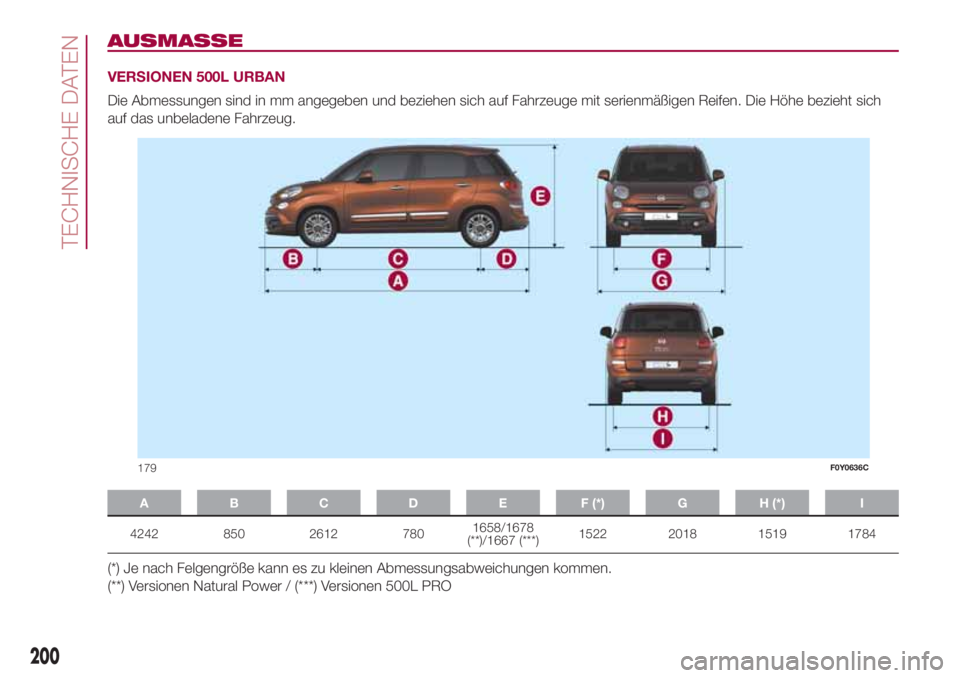 TECHNISCHE DATEN

AUSMASSE

VERSIONEN 500L URBAN

Die Abmessungen sind in mm angegeben und beziehen sich auf Fahrzeuge mit serienmäßigen Reifen. Die Höhe bezieht sich auf das unbeladene Fahrzeug.

E
B C D
A
F
G
H
I

179

F0Y0636C

| A | B | C | D | E | F (*) | G | H (*) | I |
|---|---|---|---|---|---|---|---|---|
| 4242 | 850 | 2612 | 780 | 1658/1678 (**)/1667 (***) | 1522 | 2018 | 1519 | 1784 |

(*) Je nach Felgengröße kann es zu kleinen Abmessungsabweichungen kommen.
(**) Versionen Natural Power / (***) Versionen 500L PRO

200

carmanualsonline.info