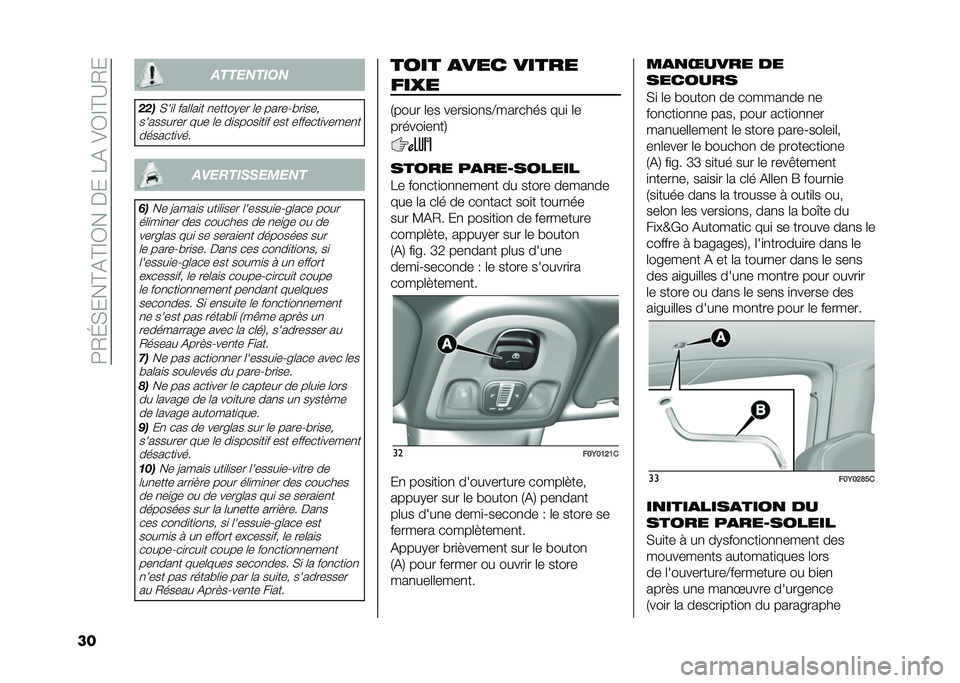 PRÉSENTATION DE LA VOITURE

ATTENTION

22) S'il fallait nettoyer le pare-brise, s'assurer que le dispositif est effectivement désactivé.

AVERTISSEMENT

6) Ne jamais utiliser l'essuie-glace pour éliminer des couches de neige ou de verglas qui se seraient déposées sur le pare-brise. Dans ces conditions, si l'essuie-glace est soumis à un effort excessif, le relais coupe-circuit coupe le fonctionnement pendant quelques secondes. Si ensuite le fonctionnement ne s'est pas rétabli (même après un redémarrage avec la clé), s'adresser au Réseau Après-vente Fiat.
7) Ne pas actionner l'essuie-glace avec les balais soulevés du pare-brise.
8) Ne pas activer le capteur de pluie lors du lavage de la voiture dans un système de lavage automatique.
9) En cas de verglas sur le pare-brise, s'assurer que le dispositif est effectivement désactivé.
10) Ne jamais utiliser l'essuie-vitre de lunette arrière pour éliminer des couches de neige ou de verglas qui se seraient déposées sur la lunette arrière. Dans ces conditions, si l'essuie-glace est soumis à un effort excessif, le relais coupe-circuit coupe le fonctionnement pendant quelques secondes. Si la fonction n'est pas rétablie par la suite, s'adresser au Réseau Après-vente Fiat.

30

TOIT AVEC VITRE FIXE

(pour les versions/marchés qui le prévoient)

STORE PARE-SOLEIL

Le fonctionnement du store demande que la clé de contact soit tournée sur MAR. En position de fermeture complète, appuyer sur le bouton (A) fig. 32 pendant plus d'une demi-seconde : le store s'ouvrira complètement.

A

32 F0Y0121C

En position d'ouverture complète, appuyer sur le bouton (A) pendant plus d'une demi-seconde : le store se fermera complètement.

Appuyer brièvement sur le bouton (A) pour fermer ou ouvrir le store manuellement.

MANŒUVRE DE SECOURS

Si le bouton de commande ne fonctionne pas, pour actionner manuellement le store pare-soleil, enlever le bouchon de protectione (A) fig. 33 situé sur le revêtement interne, saisir la clé Allen B fournie (située dans la trousse à outils ou, selon les versions, dans la boîte du Fix&Go Automatic qui se trouve dans le coffre à bagages), l'introduire dans le logement A et la tourner dans le sens des aiguilles d'une montre pour ouvrir le store ou dans le sens inverse des aiguilles d'une montre pour le fermer.

A

B

33 F0Y0285C

INITIALISATION DU STORE PARE-SOLEIL

Suite à un dysfonctionnement des mouvements automatiques lors de l'ouverture/fermeture ou bien après une manœuvre d'urgence (voir la description du paragraphe

carmanualsonline.info