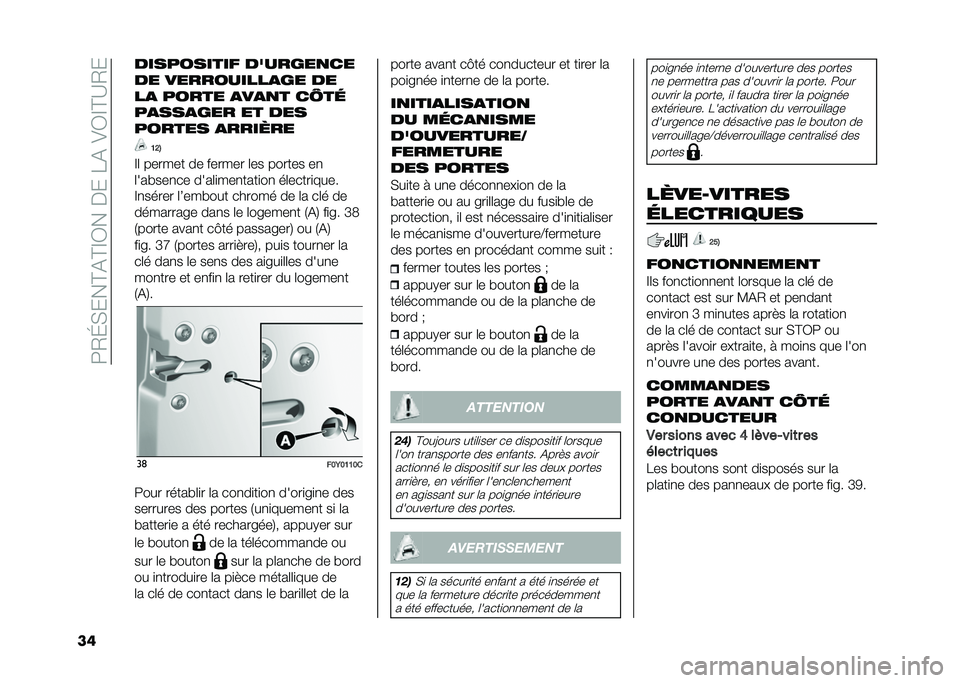 PRÉSENTATION DE LA VOITURE

DISPOSITIF D'URGENCE DE VERROUILLAGE DE LA PORTE AVANT CÔTÉ PASSAGER ET DES PORTES ARRIÈRE

12)

Il permet de fermer les portes en l'absence d'alimentation électrique. Insérer l'embout chromé de la clé de démarrage dans le logement (A) fig. 38 (porte avant côté passager) ou (A) fig. 37 (portes arrière), puis tourner la clé dans le sens des aiguilles d'une montre et enfin la retirer du logement (A).

A

38 F0Y0110C

Pour rétablir la condition d'origine des serrures des portes (uniquement si la batterie a été rechargée), appuyer sur le bouton de la télécommande ou sur le bouton sur la planche de bord ou introduire la pièce métallique de la clé de contact dans le barillet de la porte avant côté conducteur et tirer la poignée interne de la porte.

INITIALISATION DU MÉCANISME D'OUVERTURE/ FERMETURE DES PORTES

Suite à une déconnexion de la batterie ou au grillage du fusible de protection, il est nécessaire d'initialiser le mécanisme d'ouverture/fermeture des portes en procédant comme suit :

fermer toutes les portes ;

appuyer sur le bouton de la télécommande ou de la planche de bord ;

appuyer sur le bouton de la télécommande ou de la planche de bord.

ATTENTION

24) Toujours utiliser ce dispositif lorsque l'on transporte des enfants. Après avoir actionné le dispositif sur les deux portes arrière, en vérifier l'enclenchement en agissant sur la poignée intérieure d'ouverture des portes.

AVERTISSEMENT

12) Si la sécurité enfant a été insérée et que la fermeture décrite précédemment a été effectuée, l'actionnement de la poignée interne d'ouverture des portes ne permettra pas d'ouvrir la porte. Pour ouvrir la porte, il faudra tirer la poignée extérieure. L'activation du verrouillage d'urgence ne désactive pas le bouton de verrouillage/déverrouillage centralisé des portes .

LÈVE-VITRES ÉLECTRIQUES

25)

FONCTIONNEMENT

Ils fonctionnent lorsque la clé de contact est sur MAR et pendant environ 3 minutes après la rotation de la clé de contact sur STOP ou après l'avoir extraite, à moins que l'on n'ouvre une des portes avant.

COMMANDES PORTE AVANT CÔTÉ CONDUCTEUR

Versions avec 4 lève-vitres électriques

Les boutons sont disposés sur la platine des panneaux de porte fig. 39.

34

carmanualsonline.info