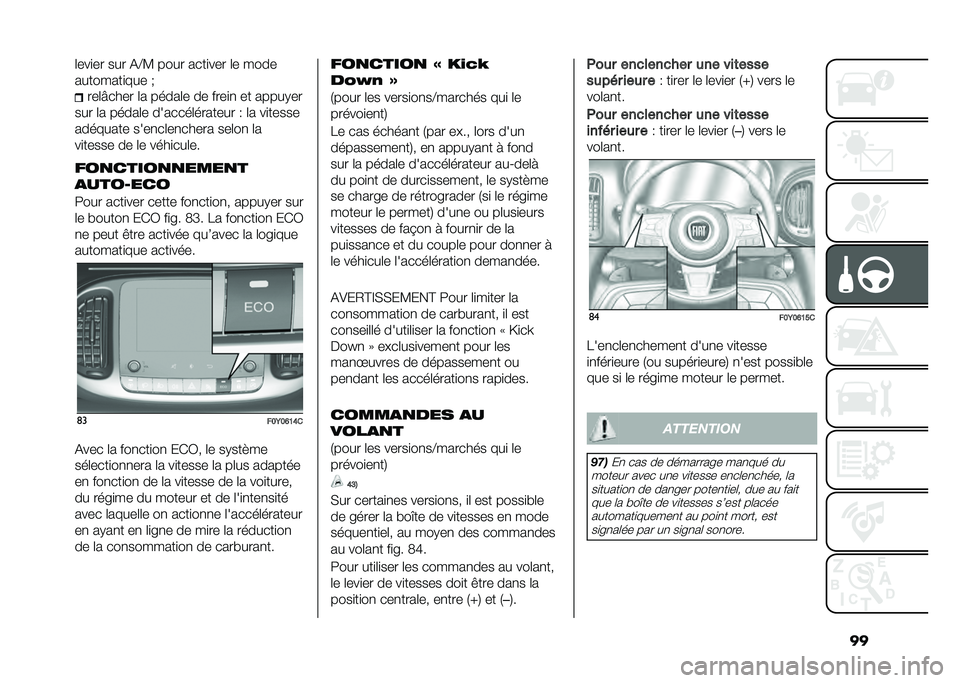 levier sur A/M pour activer le mode automatique ;

relâcher la pédale de frein et appuyer sur la pédale d'accélérateur : la vitesse adéquate s'enclenchera selon la vitesse de le véhicule.

FONCTIONNEMENT AUTO-ECO

Pour activer cette fonction, appuyer sur le bouton ECO fig. 83. La fonction ECO ne peut être activée qu'avec la logique automatique activée.

ECO

83 F0Y0614C

Avec la fonction ECO, le système sélectionnera la vitesse la plus adaptée en fonction de la vitesse de la voiture, du régime du moteur et de l'intensité avec laquelle on actionne l'accélérateur en ayant en ligne de mire la réduction de la consommation de carburant.

FONCTION « Kick Down »

(pour les versions/marchés qui le prévoient)

Le cas échéant (par ex., lors d'un dépassement), en appuyant à fond sur la pédale d'accélérateur au-delà du point de durcissement, le système se charge de rétrograder (si le régime moteur le permet) d'une ou plusieurs vitesses de façon à fournir de la puissance et du couple pour donner à le véhicule l'accélération demandée.

AVERTISSEMENT Pour limiter la consommation de carburant, il est conseillé d'utiliser la fonction « Kick Down » exclusivement pour les manœuvres de dépassement ou pendant les accélérations rapides.

COMMANDES AU VOLANT

(pour les versions/marchés qui le prévoient)

43)

Sur certaines versions, il est possible de gérer la boîte de vitesses en mode séquentiel, au moyen des commandes au volant fig. 84.

Pour utiliser les commandes au volant, le levier de vitesses doit être dans la position centrale, entre (+) et (–).

Pour enclencher une vitesse supérieure : tirer le levier (+) vers le volant.

Pour enclencher une vitesse inférieure : tirer le levier (–) vers le volant.

84 F0Y0615C

L'enclenchement d'une vitesse inférieure (ou supérieure) n'est possible que si le régime moteur le permet.

ATTENTION

97) En cas de démarrage manqué du moteur avec une vitesse enclenchée, la situation de danger potentiel, due au fait que la boîte de vitesses s'est placée automatiquement au point mort, est signalée par un signal sonore.

99

carmanualsonline.info