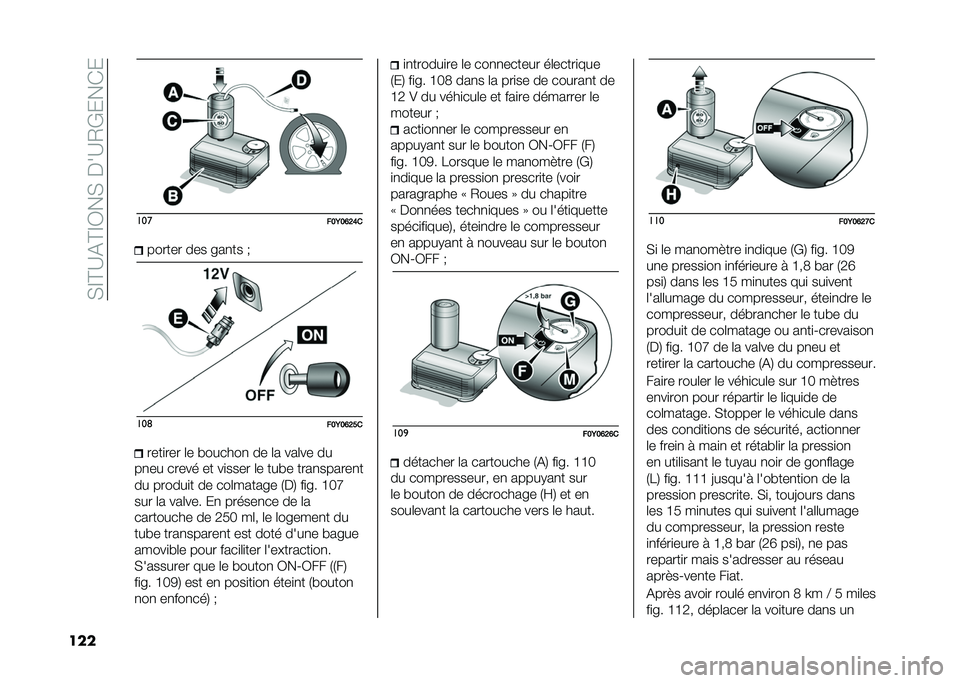 SITUATIONS D'URGENCE

A
D
C
B

107 F0Y0624C

porter des gants ;

12V
E
ON
OFF

108 F0Y0625C

retirer le bouchon de la valve du pneu crevé et visser le tube transparent du produit de colmatage (D) fig. 107 sur la valve. En présence de la cartouche de 250 ml, le logement du tube transparent est doté d'une bague amovible pour faciliter l'extraction. S'assurer que le bouton ON-OFF ((F) fig. 109) est en position éteint (bouton non enfoncé) ;

introduire le connecteur électrique (E) fig. 108 dans la prise de courant de 12 V du véhicule et faire démarrer le moteur ;

actionner le compresseur en appuyant sur le bouton ON-OFF (F) fig. 109. Lorsque le manomètre (G) indique la pression prescrite (voir paragraphe « Roues » du chapitre « Données techniques » ou l'étiquette spécifique), éteindre le compresseur en appuyant à nouveau sur le bouton ON-OFF ;

>1,8 bar
G
ON
F
M

109 F0Y0626C

détacher la cartouche (A) fig. 110 du compresseur, en appuyant sur le bouton de décrochage (H) et en soulevant la cartouche vers le haut.

A
OFF
H

110 F0Y0627C

Si le manomètre indique (G) fig. 109 une pression inférieure à 1,8 bar (26 psi) dans les 15 minutes qui suivent l'allumage du compresseur, éteindre le compresseur, débrancher le tube du produit de colmatage ou anti-crevaison (D) fig. 107 de la valve du pneu et retirer la cartouche (A) du compresseur.

Faire rouler le véhicule sur 10 mètres environ pour répartir le liquide de colmatage. Stopper le véhicule dans des conditions de sécurité, actionner le frein à main et rétablir la pression en utilisant le tuyau noir de gonflage (L) fig. 111 jusqu'à l'obtention de la pression prescrite. Si, toujours dans les 15 minutes qui suivent l'allumage du compresseur, la pression reste inférieure à 1,8 bar (26 psi), ne pas repartir mais s'adresser au réseau après-vente Fiat.

Après avoir roulé environ 8 km / 5 miles fig. 112, déplacer la voiture dans un

122

carmanualsonline.info