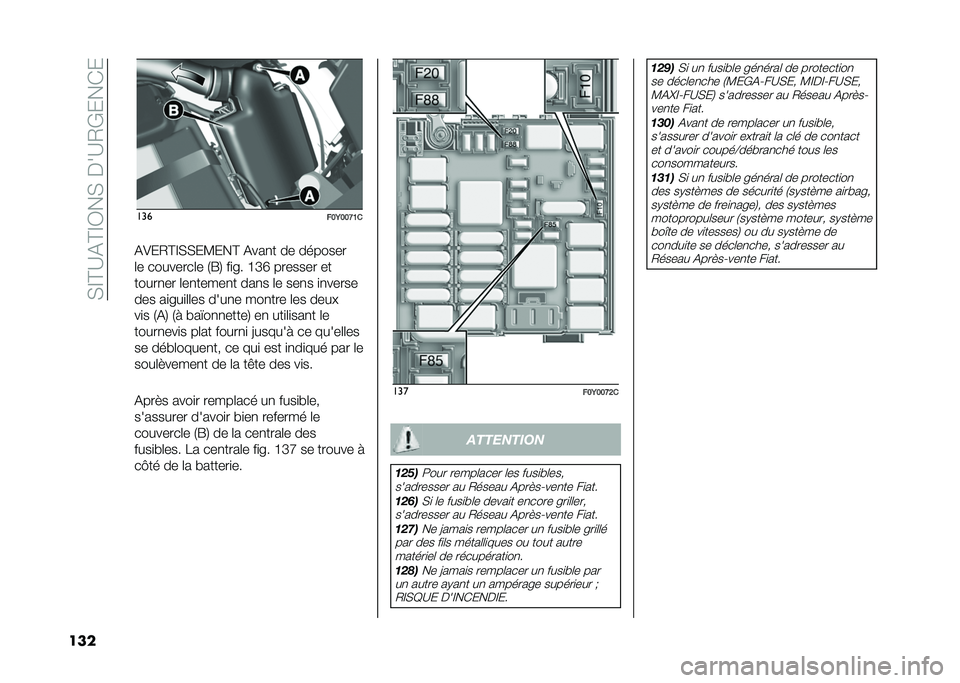 SITUATIONS D'URGENCE

A

B

A

136 F0Y0071C

AVERTISSEMENT Avant de déposer le couvercle (B) fig. 136 presser et tourner lentement dans le sens inverse des aiguilles d'une montre les deux vis (A) (à baïonnette) en utilisant le tournevis plat fourni jusqu'à ce qu'elles se débloquent, ce qui est indiqué par le soulèvement de la tête des vis.

Après avoir remplacé un fusible, s'assurer d'avoir bien refermé le couvercle (B) de la centrale des fusibles. La centrale fig. 137 se trouve à côté de la batterie.

F20

F88

F10

F20

F88

F10

F85

F85

137 F0Y0072C

ATTENTION

125) Pour remplacer les fusibles, s'adresser au Réseau Après-vente Fiat.

126) Si le fusible devait encore griller, s'adresser au Réseau Après-vente Fiat.

127) Ne jamais remplacer un fusible grillé par des fils métalliques ou tout autre matériel de récupération.

128) Ne jamais remplacer un fusible par un autre ayant un ampérage supérieur ; RISQUE D'INCENDIE.

129) Si un fusible général de protection se déclenche (MEGA-FUSE, MIDI-FUSE, MAXI-FUSE) s'adresser au Réseau Après-vente Fiat.

130) Avant de remplacer un fusible, s'assurer d'avoir extrait la clé de contact et d'avoir coupé/débranché tous les consommateurs.

131) Si un fusible général de protection des systèmes de sécurité (système airbag, système de freinage), des systèmes motopropulseur (système moteur, système boîte de vitesses) ou du système de conduite se déclenche, s'adresser au Réseau Après-vente Fiat.

132

carmanualsonline.info