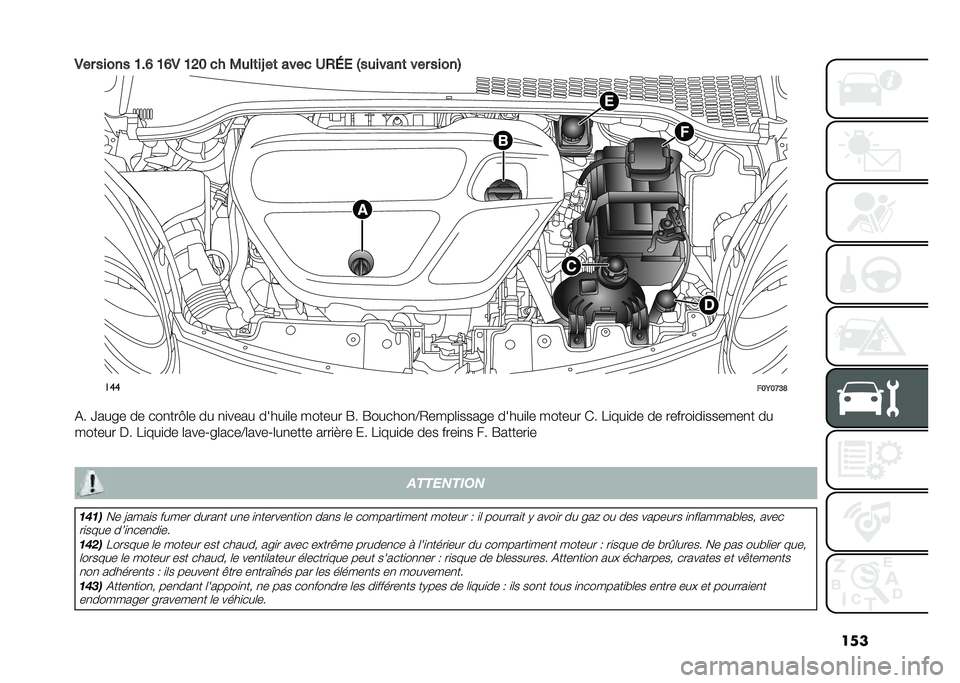 Versions 1.6 16V 120 ch Multijet avec URÉE (suivant version)

E
F
B
A
C
D

144
F0Y0738

A. Jauge de contrôle du niveau d'huile moteur B. Bouchon/Remplissage d'huile moteur C. Liquide de refroidissement du moteur D. Liquide lave-glace/lave-lunette arrière E. Liquide des freins F. Batterie

ATTENTION

141) Ne jamais fumer durant une intervention dans le compartiment moteur : il pourrait y avoir du gaz ou des vapeurs inflammables, avec risque d'incendie.
142) Lorsque le moteur est chaud, agir avec extrême prudence à l'intérieur du compartiment moteur : risque de brûlures. Ne pas oublier que, lorsque le moteur est chaud, le ventilateur électrique peut s'actionner : risque de blessures. Attention aux écharpes, cravates et vêtements non adhérents : ils peuvent être entraînés par les éléments en mouvement.
143) Attention, pendant l'appoint, ne pas confondre les différents types de liquide : ils sont tous incompatibles entre eux et pourraient endommager gravement le véhicule.

153

carmanualsonline.info