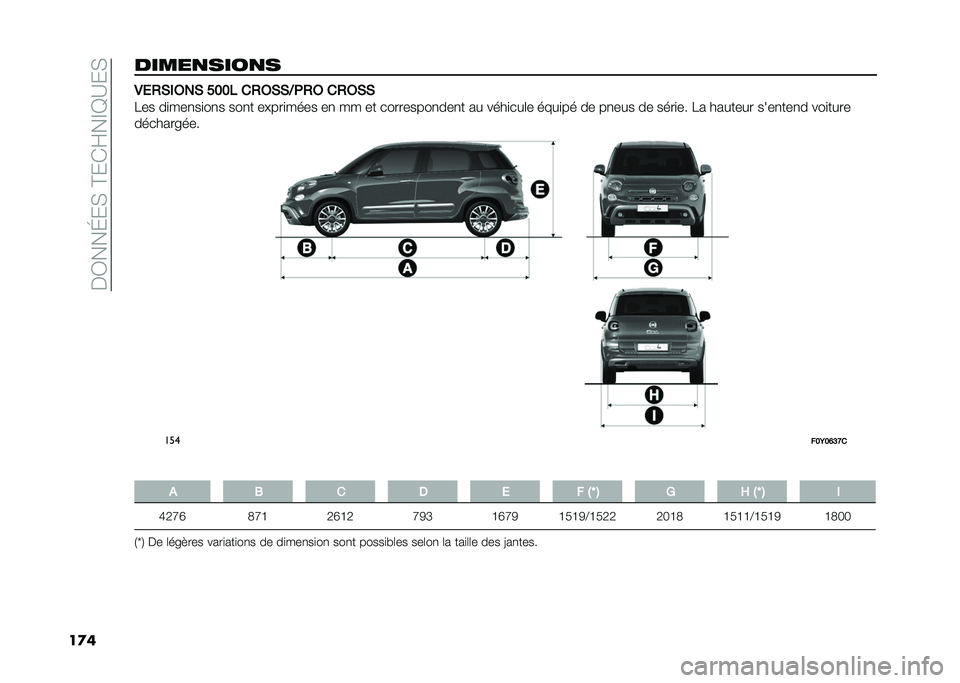 DONNÉES TECHNIQUES

DIMENSIONS

VERSIONS 500L CROSS/PRO CROSS

Les dimensions sont exprimées en mm et correspondent au véhicule équipé de pneus de série. La hauteur s'entend voiture déchargée.

E

B C D

A

F

G

H

I

154

F0Y0637C

| A | B | C | D | E | F (*) | G | H (*) | I |
|---|---|---|---|---|---|---|---|---|
| 4276 | 871 | 2612 | 793 | 1679 | 1519/1522 | 2018 | 1511/1519 | 1800 |

(*) De légères variations de dimension sont possibles selon la taille des jantes.

174

carmanualsonline.info