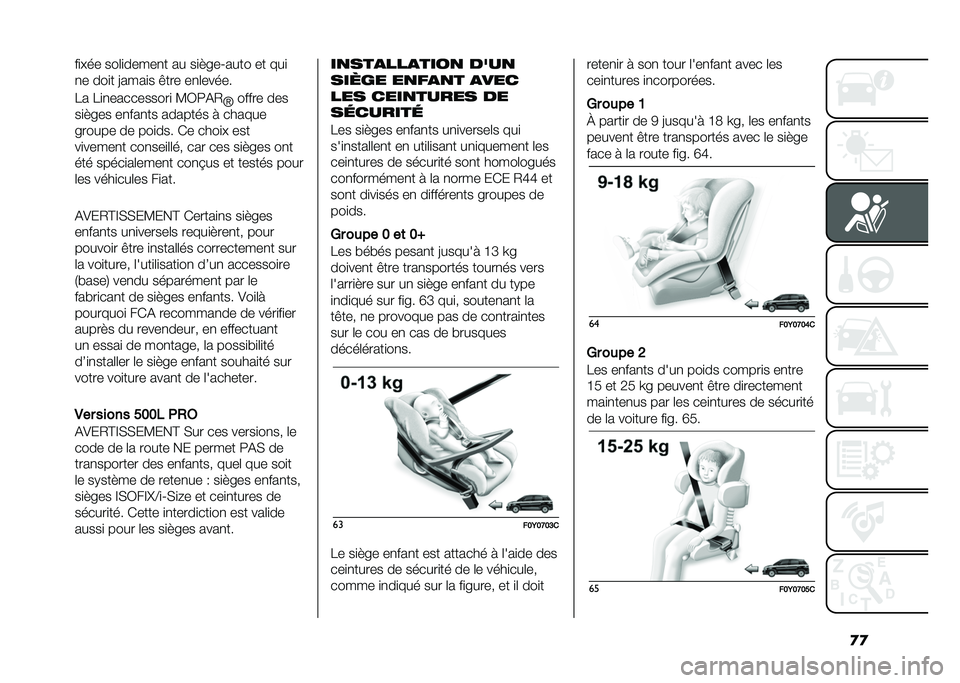 fixée solidement au siège-auto et qui ne doit jamais être enlevée.

La Lineaccessori MOPAR® offre des sièges enfants adaptés à chaque groupe de poids. Ce choix est vivement conseillé, car ces sièges ont été spécialement conçus et testés pour les véhicules Fiat.

AVERTISSEMENT Certains sièges enfants universels requièrent, pour pouvoir être installés correctement sur la voiture, l'utilisation d'un accessoire (base) vendu séparément par le fabricant de sièges enfants. Voilà pourquoi FCA recommande de vérifier auprès du revendeur, en effectuant un essai de montage, la possibilité d'installer le siège enfant souhaité sur votre voiture avant de l'acheter.

Versions 500L PRO

AVERTISSEMENT Sur ces versions, le code de la route NE permet PAS de transporter des enfants, quel que soit le système de retenue : sièges enfants, sièges ISOFIX/i-Size et ceintures de sécurité. Cette interdiction est valide aussi pour les sièges avant.

INSTALLATION D'UN SIÈGE ENFANT AVEC LES CEINTURES DE SÉCURITÉ

Les sièges enfants universels qui s'installent en utilisant uniquement les ceintures de sécurité sont homologués conformément à la norme ECE R44 et sont divisés en différents groupes de poids.

Groupe 0 et 0+

Les bébés pesant jusqu'à 13 kg doivent être transportés tournés vers l'arrière sur un siège enfant du type indiqué sur fig. 63 qui, soutenant la tête, ne provoque pas de contraintes sur le cou en cas de brusques décélérations.

0-13 kg

63

F0Y0703C

Le siège enfant est attaché à l'aide des ceintures de sécurité de le véhicule, comme indiqué sur la figure, et il doit retenir à son tour l'enfant avec les ceintures incorporées.

Groupe 1

À partir de 9 jusqu'à 18 kg, les enfants peuvent être transportés avec le siège face à la route fig. 64.

9-18 kg

64

F0Y0704C

Groupe 2

Les enfants d'un poids compris entre 15 et 25 kg peuvent être directement maintenus par les ceintures de sécurité de la voiture fig. 65.

15-25 kg

65

F0Y0705C

77

carmanualsonline.info