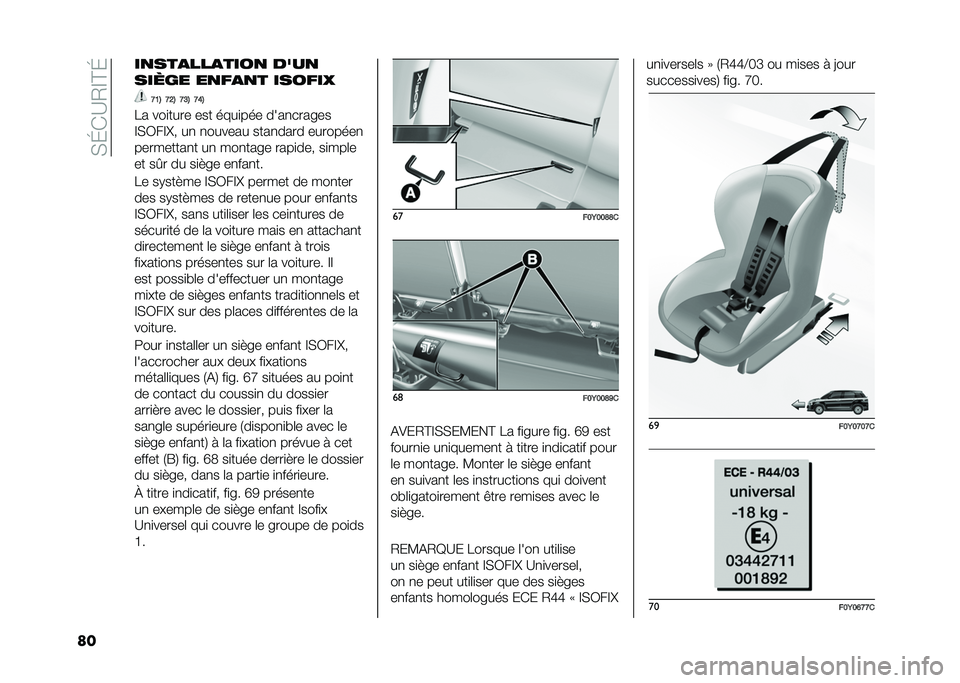 SÉCURITÉ

INSTALLATION D'UN SIÈGE ENFANT ISOFIX

71) 72) 73) 74)

La voiture est équipée d'ancrages ISOFIX, un nouveau standard européen permettant un montage rapide, simple et sûr du siège enfant.

Le système ISOFIX permet de monter des systèmes de retenue pour enfants ISOFIX, sans utiliser les ceintures de sécurité de la voiture mais en attachant directement le siège enfant à trois fixations présentes sur la voiture. Il est possible d'effectuer un montage mixte de sièges enfants traditionnels et ISOFIX sur des places différentes de la voiture.

Pour installer un siège enfant ISOFIX, l'accrocher aux deux fixations métalliques (A) fig. 67 situées au point de contact du coussin du dossier arrière avec le dossier, puis fixer la sangle supérieure (disponible avec le siège enfant) à la fixation prévue à cet effet (B) fig. 68 située derrière le dossier du siège, dans la partie inférieure.

À titre indicatif, fig. 69 présente un exemple de siège enfant Isofix Universel qui couvre le groupe de poids 1.

A

67 F0Y0088C

B

68 F0Y0089C

AVERTISSEMENT La figure fig. 69 est fournie uniquement à titre indicatif pour le montage. Monter le siège enfant en suivant les instructions qui doivent obligatoirement être remises avec le siège.

REMARQUE Lorsque l'on utilise un siège enfant ISOFIX Universel, on ne peut utiliser que des sièges enfants homologués ECE R44 « ISOFIX universels » (R44/03 ou mises à jour successives) fig. 70.

69 F0Y0707C

ECE - R44/03
universal
-18 kg -
E4
03442711
001892

70 F0Y0677C

80

carmanualsonline.info