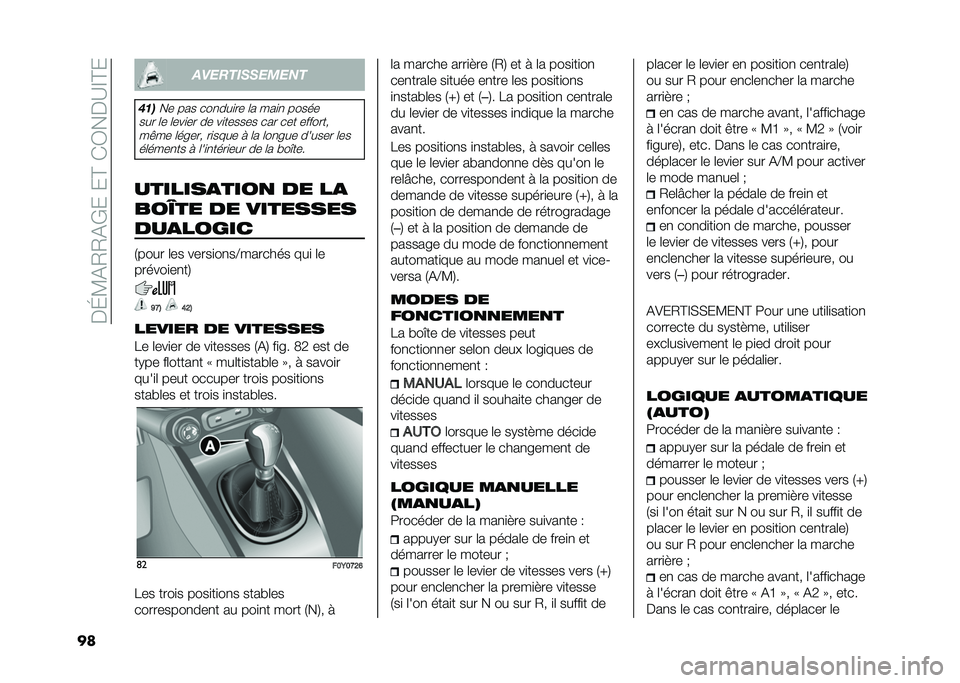 DÉMARRAGE ET CONDUITE

AVERTISSEMENT

41) Ne pas conduire la main posée sur le levier de vitesses car cet effort, même léger, risque à la longue d'user les éléments à l'intérieur de la boîte.

UTILISATION DE LA BOÎTE DE VITESSES DUALOGIC

(pour les versions/marchés qui le prévoient)

97) 42)

LEVIER DE VITESSES

Le levier de vitesses (A) fig. 82 est de type flottant « multistable », à savoir qu'il peut occuper trois positions stables et trois instables.

A

82 F0Y0726

Les trois positions stables correspondent au point mort (N), à la marche arrière (R) et à la position centrale située entre les positions instables (+) et (–). La position centrale du levier de vitesses indique la marche avant.

Les positions instables, à savoir celles que le levier abandonne dès qu'on le relâche, correspondent à la position de demande de vitesse supérieure (+), à la position de demande de rétrogradage (–) et à la position de demande de passage du mode de fonctionnement automatique au mode manuel et vice-versa (A/M).

MODES DE FONCTIONNEMENT

La boîte de vitesses peut fonctionner selon deux logiques de fonctionnement :

MANUAL lorsque le conducteur décide quand il souhaite changer de vitesses

AUTO lorsque le système décide quand effectuer le changement de vitesses

LOGIQUE MANUELLE (MANUAL)

Procéder de la manière suivante :

appuyer sur la pédale de frein et démarrer le moteur ;

pousser le levier de vitesses vers (+) pour enclencher la première vitesse (si l'on était sur N ou sur R, il suffit de placer le levier en position centrale) ou sur R pour enclencher la marche arrière ;

en cas de marche avant, l'affichage à l'écran doit être « M1 », « M2 » (voir figure), etc. Dans le cas contraire, déplacer le levier sur A/M pour activer le mode manuel ;

Relâcher la pédale de frein et enfoncer la pédale d'accélérateur.

en condition de marche, pousser le levier de vitesses vers (+), pour enclencher la vitesse supérieure, ou vers (–) pour rétrograder.

AVERTISSEMENT Pour une utilisation correcte du système, utiliser exclusivement le pied droit pour appuyer sur le pédalier.

LOGIQUE AUTOMATIQUE (AUTO)

Procéder de la manière suivante :

appuyer sur la pédale de frein et démarrer le moteur ;

pousser le levier de vitesses vers (+) pour enclencher la première vitesse (si l'on était sur N ou sur R, il suffit de placer le levier en position centrale) ou sur R pour enclencher la marche arrière ;

en cas de marche avant, l'affichage à l'écran doit être « A1 », « A2 », etc. Dans le cas contraire, déplacer le

98

carmanualsonline.info