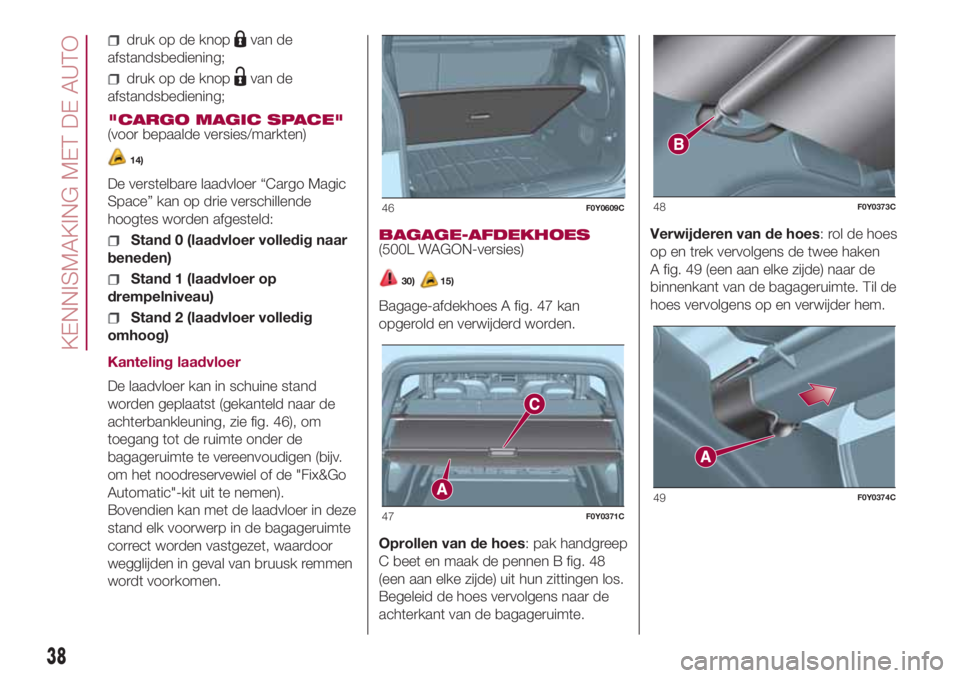 KENNISMAKING MET DE AUTO

druk op de knop van de afstandsbediening;

druk op de knop van de afstandsbediening;

"CARGO MAGIC SPACE"
(voor bepaalde versies/markten)

14)

De verstelbare laadvloer “Cargo Magic Space” kan op drie verschillende hoogtes worden afgesteld:

Stand 0 (laadvloer volledig naar beneden)

Stand 1 (laadvloer op drempelniveau)

Stand 2 (laadvloer volledig omhoog)

Kanteling laadvloer

De laadvloer kan in schuine stand worden geplaatst (gekanteld naar de achterbankleuning, zie fig. 46), om toegang tot de ruimte onder de bagageruimte te vereenvoudigen (bijv. om het noodreservewiel of de "Fix&Go Automatic"-kit uit te nemen). Bovendien kan met de laadvloer in deze stand elk voorwerp in de bagageruimte correct worden vastgezet, waardoor wegglijden in geval van bruusk remmen wordt voorkomen.

46 F0Y0609C

BAGAGE-AFDEKHOES
(500L WAGON-versies)

30) 15)

Bagage-afdekhoes A fig. 47 kan opgerold en verwijderd worden.

C
A
47 F0Y0371C

Oprollen van de hoes: pak handgreep C beet en maak de pennen B fig. 48 (een aan elke zijde) uit hun zittingen los. Begeleid de hoes vervolgens naar de achterkant van de bagageruimte.

B
48 F0Y0373C

Verwijderen van de hoes: rol de hoes op en trek vervolgens de twee haken A fig. 49 (een aan elke zijde) naar de binnenkant van de bagageruimte. Til de hoes vervolgens op en verwijder hem.

A
49 F0Y0374C

38

carmanualsonline.info