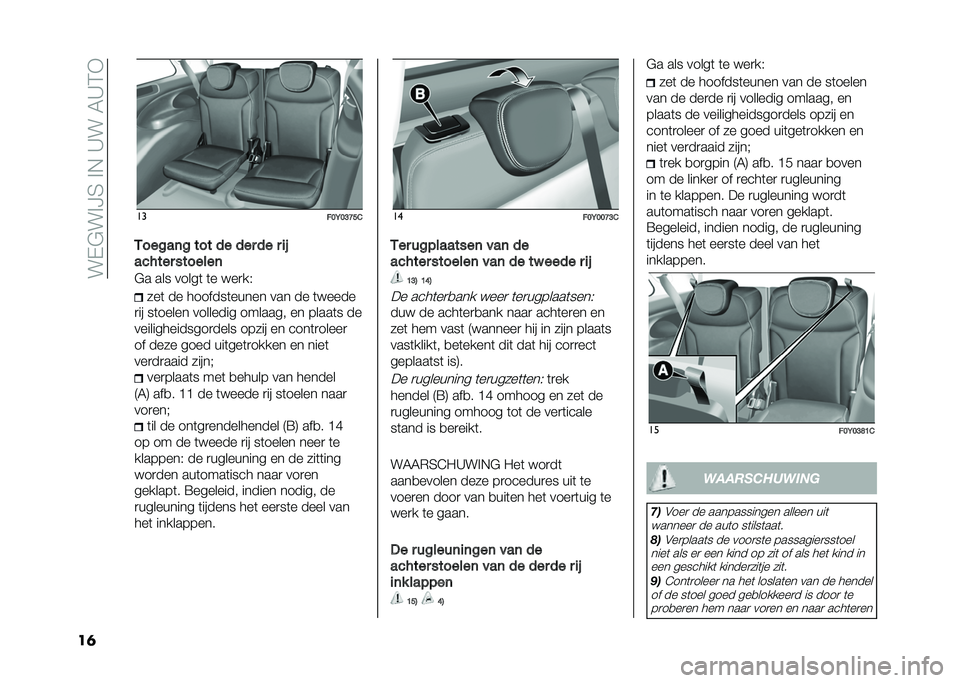 WEGWIJS IN UW AUTO

13 F0Y0375C

Toegang tot de derde rij achterstoelen

Ga als volgt te werk:

zet de hoofdsteunen van de tweede rij stoelen volledig omlaag, en plaats de veiligheidsgordels opzij en controleer of deze goed uitgetrokken en niet verdraaid zijn;

verplaats met behulp van hendel (A) afb. 11 de tweede rij stoelen naar voren;

til de ontgrendelhendel (B) afb. 14 op om de tweede rij stoelen neer te klappen: de rugleuning en de zitting worden automatisch naar voren geklapt. Begeleid, indien nodig, de rugleuning tijdens het eerste deel van het inklappen.

B

14 F0Y0073C

Terugplaatsen van de achterstoelen van de tweede rij

13) 14)

De achterbank weer terugplaatsen: duw de achterbank naar achteren en zet hem vast (wanneer hij in zijn plaats vastklikt, betekent dit dat hij correct geplaatst is).

De rugleuning terugzetten: trek hendel (B) afb. 14 omhoog en zet de rugleuning omhoog tot de verticale stand is bereikt.

WAARSCHUWING Het wordt aanbevolen deze procedures uit te voeren door van buiten het voertuig te werk te gaan.

De rugleuningen van de achterstoelen van de derde rij inklappen

15) 4)

Ga als volgt te werk:

zet de hoofdsteunen van de stoelen van de derde rij volledig omlaag, en plaats de veiligheidsgordels opzij en controleer of ze goed uitgetrokken en niet verdraaid zijn;

trek borgpin (A) afb. 15 naar boven om de linker of rechter rugleuning in te klappen. De rugleuning wordt automatisch naar voren geklapt. Begeleid, indien nodig, de rugleuning tijdens het eerste deel van het inklappen.

A

15 F0Y0381C

WAARSCHUWING

7) Voer de aanpassingen alleen uit wanneer de auto stilstaat.

8) Verplaats de voorste passagiersstoel niet als er een kind op zit of als het kind in een geschikt kinderzitje zit.

9) Controleer na het loslaten van de hendel of de stoel goed geblokkeerd is door te proberen hem naar voren en naar achteren

16

carmanualsonline.info