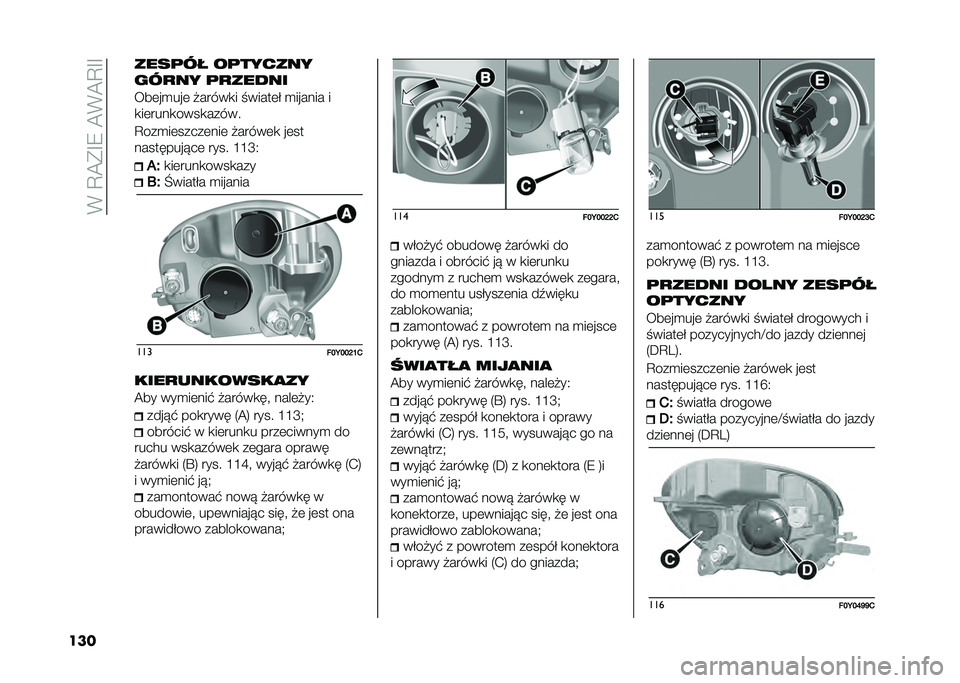 W RAZIE AWARII

ZESPÓŁ OPTYCZNY GÓRNY PRZEDNI

Obejmuje żarówki świateł mijania i kierunkowskazów.

Rozmieszczenie żarówek jest następujące rys. 113:

A: kierunkowskazy

B: Światła mijania

A

B

113 F0Y0021C

KIERUNKOWSKAZY

Aby wymienić żarówkę, należy:

zdjąć pokrywę (A) rys. 113;

obrócić w kierunku przeciwnym do ruchu wskazówek zegara oprawę żarówki (B) rys. 114, wyjąć żarówkę (C) i wymienić ją;

zamontować nową żarówkę w obudowie, upewniając się, że jest ona prawidłowo zablokowana;

B

C

114 F0Y0022C

włożyć obudowę żarówki do gniazda i obrócić ją w kierunku zgodnym z ruchem wskazówek zegara, do momentu usłyszenia dźwięku zablokowania;

zamontować z powrotem na miejsce pokrywę (A) rys. 113.

ŚWIATŁA MIJANIA

Aby wymienić żarówkę, należy:

zdjąć pokrywę (B) rys. 113;

wyjąć zespół konektora i oprawy żarówki (C) rys. 115, wysuwając go na zewnątrz;

wyjąć żarówkę (D) z konektora (E )i wymienić ją;

zamontować nową żarówkę w konektorze, upewniając się, że jest ona prawidłowo zablokowana;

włożyć z powrotem zespół konektora i oprawy żarówki (C) do gniazda;

C

E

D

115 F0Y0023C

zamontować z powrotem na miejsce pokrywę (B) rys. 113.

PRZEDNI DOLNY ZESPÓŁ OPTYCZNY

Obejmuje żarówki świateł drogowych i świateł pozycyjnych/do jazdy dziennej (DRL).

Rozmieszczenie żarówek jest następujące rys. 116:

C: światła drogowe

D: światła pozycyjne/światła do jazdy dziennej (DRL)

C

D

116 F0Y0499C

130

carmanualsonline.info