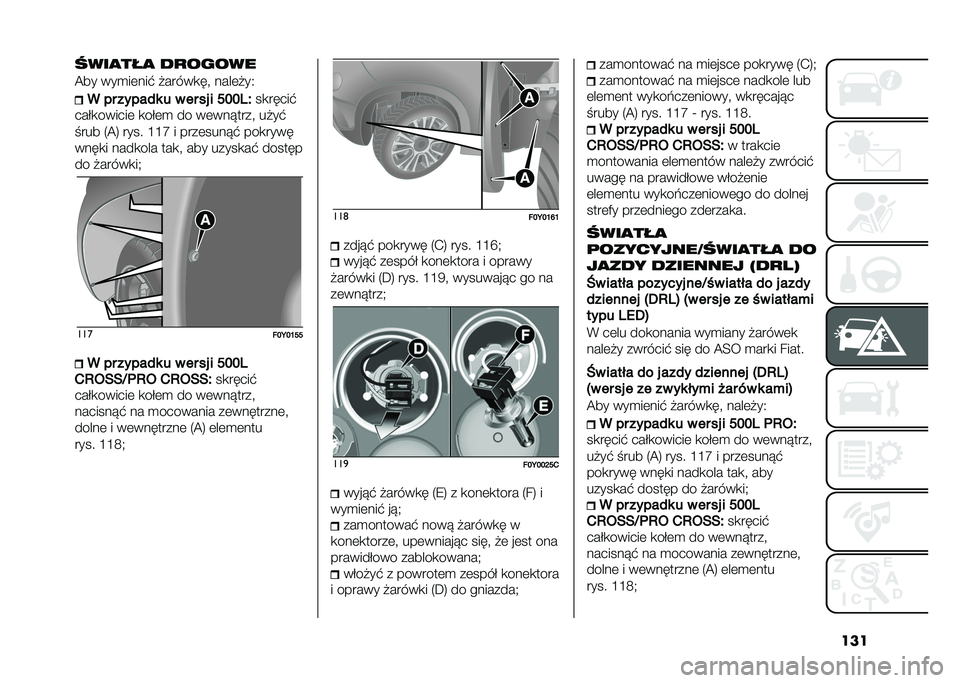 ŚWIATŁA DROGOWE

Aby wymienić żarówkę, należy:

W przypadku wersji 500L: skręcić całkowicie kołem do wewnątrz, użyć śrub (A) rys. 117 i przesunąć pokrywę wnęki nadkola tak, aby uzyskać dostęp do żarówki;

A

117 F0Y0155

W przypadku wersji 500L CROSS/PRO CROSS: skręcić całkowicie kołem do wewnątrz, nacisnąć na mocowania zewnętrzne, dolne i wewnętrzne (A) elementu rys. 118;

A

A

118 F0Y0161

zdjąć pokrywę (C) rys. 116;

wyjąć zespół konektora i oprawy żarówki (D) rys. 119, wysuwając go na zewnątrz;

D

F

E

119 F0Y0025C

wyjąć żarówkę (E) z konektora (F) i wymienić ją;

zamontować nową żarówkę w konektorze, upewniając się, że jest ona prawidłowo zablokowana;

włożyć z powrotem zespół konektora i oprawy żarówki (D) do gniazda;

zamontować na miejsce pokrywę (C);

zamontować na miejsce nadkole lub element wykończeniowy, wkręcając śruby (A) rys. 117 - rys. 118.

W przypadku wersji 500L CROSS/PRO CROSS: w trakcie montowania elementów należy zwrócić uwagę na prawidłowe włożenie elementu wykończeniowego do dolnej strefy przedniego zderzaka.

ŚWIATŁA POZYCYJNE/ŚWIATŁA DO JAZDY DZIENNEJ (DRL)

Światła pozycyjne/światła do jazdy dziennej (DRL) (wersje ze światłami typu LED)

W celu dokonania wymiany żarówek należy zwrócić się do ASO marki Fiat.

Światła do jazdy dziennej (DRL) (wersje ze zwykłymi żarówkami)

Aby wymienić żarówkę, należy:

W przypadku wersji 500L PRO: skręcić całkowicie kołem do wewnątrz, użyć śrub (A) rys. 117 i przesunąć pokrywę wnęki nadkola tak, aby uzyskać dostęp do żarówki;

W przypadku wersji 500L CROSS/PRO CROSS: skręcić całkowicie kołem do wewnątrz, nacisnąć na mocowania zewnętrzne, dolne i wewnętrzne (A) elementu rys. 118;

131

carmanualsonline.info