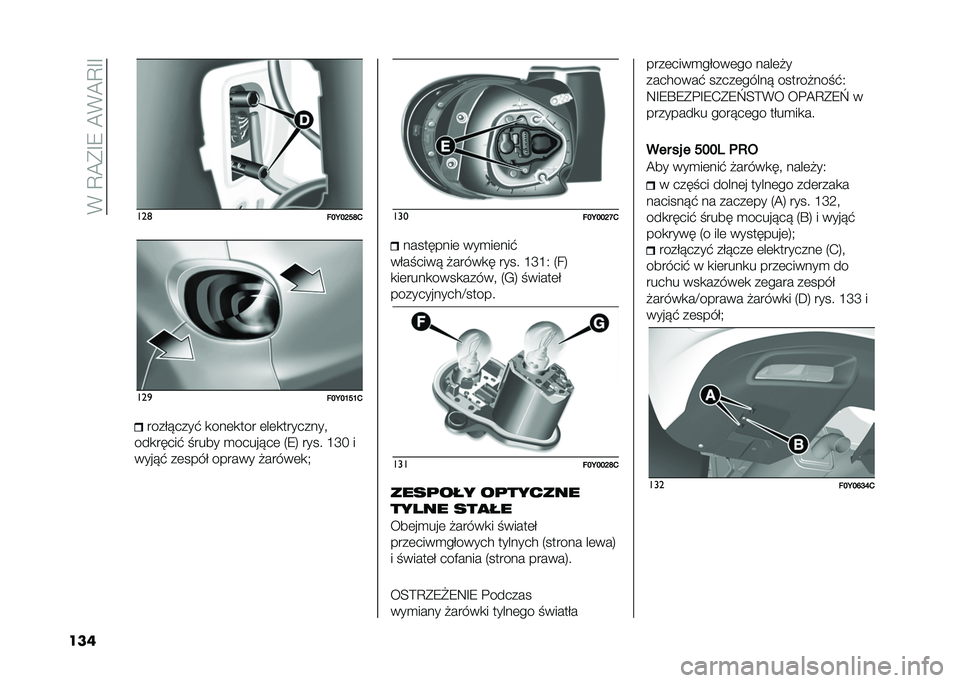 W RAZIE AWARII

D

128 F0Y0258C

129 F0Y0151C

rozłączyć konektor elektryczny, odkręcić śruby mocujące (E) rys. 130 i wyjąć zespół oprawy żarówek;

E

130 F0Y0027C

następnie wymienić właściwą żarówkę rys. 131: (F) kierunkowskazów, (G) świateł pozycyjnych/stop.

F G

131 F0Y0028C

ZESPOŁY OPTYCZNE TYLNE STAŁE

Obejmuje żarówki świateł przeciwmgłowych tylnych (strona lewa) i świateł cofania (strona prawa).

OSTRZEŻENIE Podczas wymiany żarówki tylnego światła przeciwmgłowego należy zachować szczególną ostrożność: NIEBEZPIECZEŃSTWO OPARZEŃ w przypadku gorącego tłumika.

Wersje 500L PRO

Aby wymienić żarówkę, należy:

w części dolnej tylnego zderzaka nacisnąć na zaczepy (A) rys. 132, odkręcić śrubę mocującą (B) i wyjąć pokrywę (o ile występuje);

rozłączyć złącze elektryczne (C), obrócić w kierunku przeciwnym do ruchu wskazówek zegara zespół żarówka/oprawa żarówki (D) rys. 133 i wyjąć zespół;

A

B

132 F0Y0634C

134

carmanualsonline.info