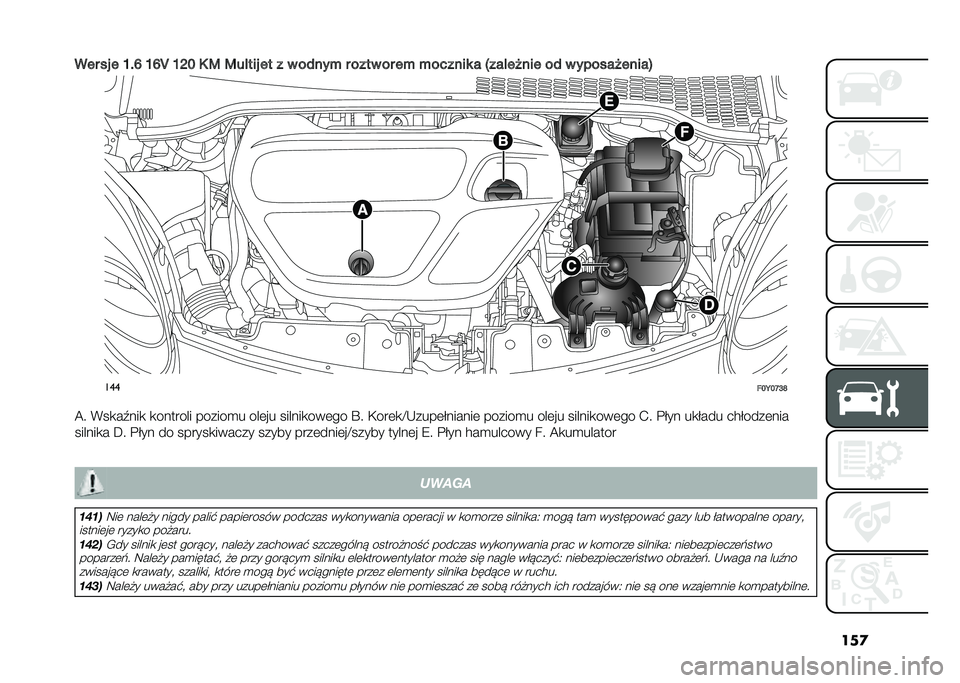 Wersje 1.6 16V 120 KM Multijet z wodnym roztworem mocznika (zależnie od wyposażenia)

E

F

B

A

C

D

144

F0Y0738

A. Wskaźnik kontroli poziomu oleju silnikowego B. Korek/Uzupełnianie poziomu oleju silnikowego C. Płyn układu chłodzenia silnika D. Płyn do spryskiwaczy szyby przedniej/szyby tylnej E. Płyn hamulcowy F. Akumulator

UWAGA

141) Nie należy nigdy palić papierosów podczas wykonywania operacji w komorze silnika: mogą tam występować gazy lub łatwopalne opary, istnieje ryzyko pożaru.
142) Gdy silnik jest gorący, należy zachować szczególną ostrożność podczas wykonywania prac w komorze silnika: niebezpieczeństwo poparzeń. Należy pamiętać, że przy gorącym silniku elektrowentylator może się nagle włączyć: niebezpieczeństwo obrażeń. Uwaga na luźno zwisające krawaty, szaliki, które mogą być wciągnięte przez elementy silnika będące w ruchu.
143) Należy uważać, aby przy uzupełnianiu poziomu płynów nie pomieszać ze sobą różnych ich rodzajów: nie są one wzajemnie kompatybilne.

157

carmanualsonline.info