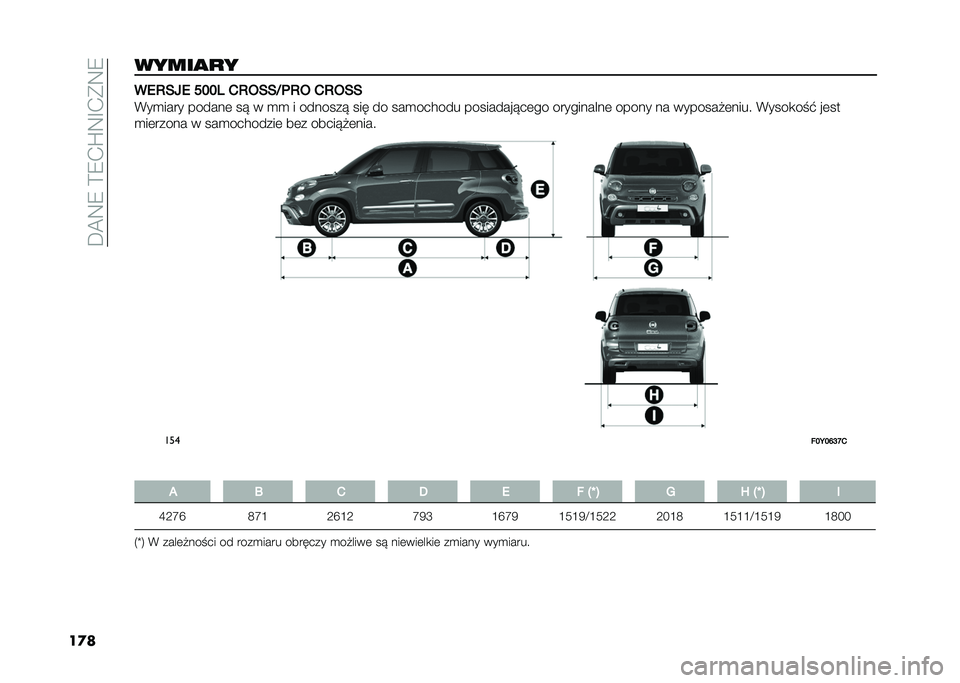 DANE TECHNICZNE

WYMIARY

WERSJE 500L CROSS/PRO CROSS

Wymiary podane są w mm i odnoszą się do samochodu posiadającego oryginalne opony na wyposażeniu. Wysokość jest mierzona w samochodzie bez obciążenia.

E

B C D

A

F

G

H

I

154

F0Y0637C

| A | B | C | D | E | F (*) | G | H (*) | I |
|---|---|---|---|---|---|---|---|---|
| 4276 | 871 | 2612 | 793 | 1679 | 1519/1522 | 2018 | 1511/1519 | 1800 |

(*) W zależności od rozmiaru obręczy możliwe są niewielkie zmiany wymiaru.

178

carmanualsonline.info