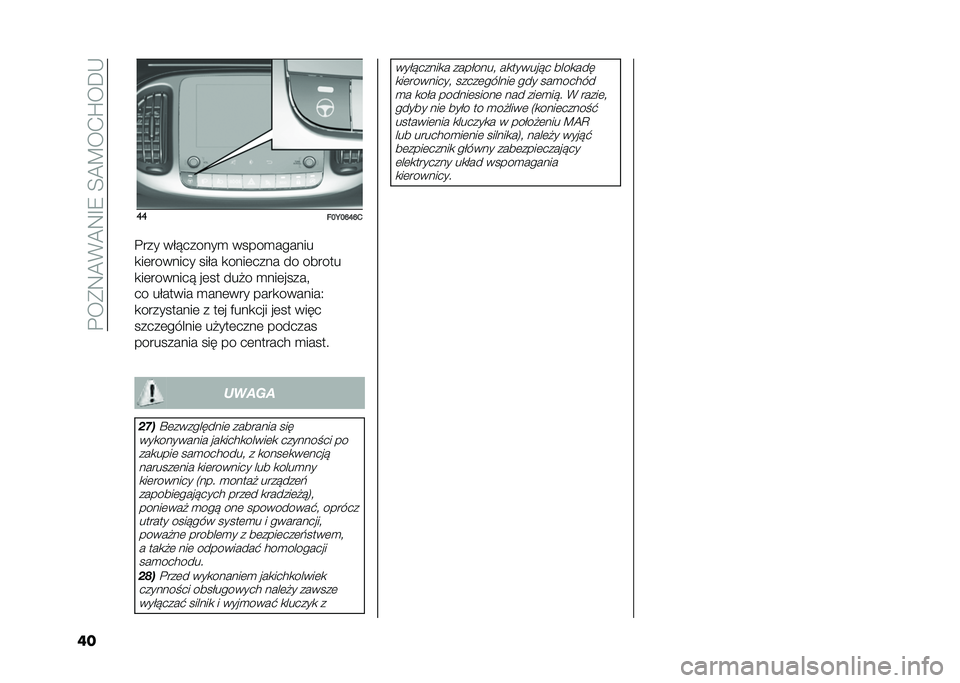 POZNAWANIE SAMOCHODU

44 F0Y0646C

Przy włączonym wspomaganiu kierownicy siła konieczna do obrotu kierownicą jest dużo mniejsza, co ułatwia manewry parkowania: korzystanie z tej funkcji jest więc szczególnie użyteczne podczas poruszania się po centrach miast.

UWAGA

27) Bezwzględnie zabrania się wykonywania jakichkolwiek czynności po zakupie samochodu, z konsekwencją naruszenia kierownicy lub kolumny kierownicy (np. montaż urządzeń zapobiegających przed kradzieżą), ponieważ mogą one spowodować, oprócz utraty osiągów systemu i gwarancji, poważne problemy z bezpieczeństwem, a także nie odpowiadać homologacji samochodu.
28) Przed wykonaniem jakichkolwiek czynności obsługowych należy zawsze wyłączać silnik i wyjmować kluczyk z wyłącznika zapłonu, aktywując blokadę kierownicy, szczególnie gdy samochód ma koła podniesione nad ziemią. W razie, gdyby nie było to możliwe (konieczność ustawienia kluczyka w położeniu MAR lub uruchomienie silnika), należy wyjąć bezpiecznik główny zabezpieczający elektryczny układ wspomagania kierownicy.

40

carmanualsonline.info