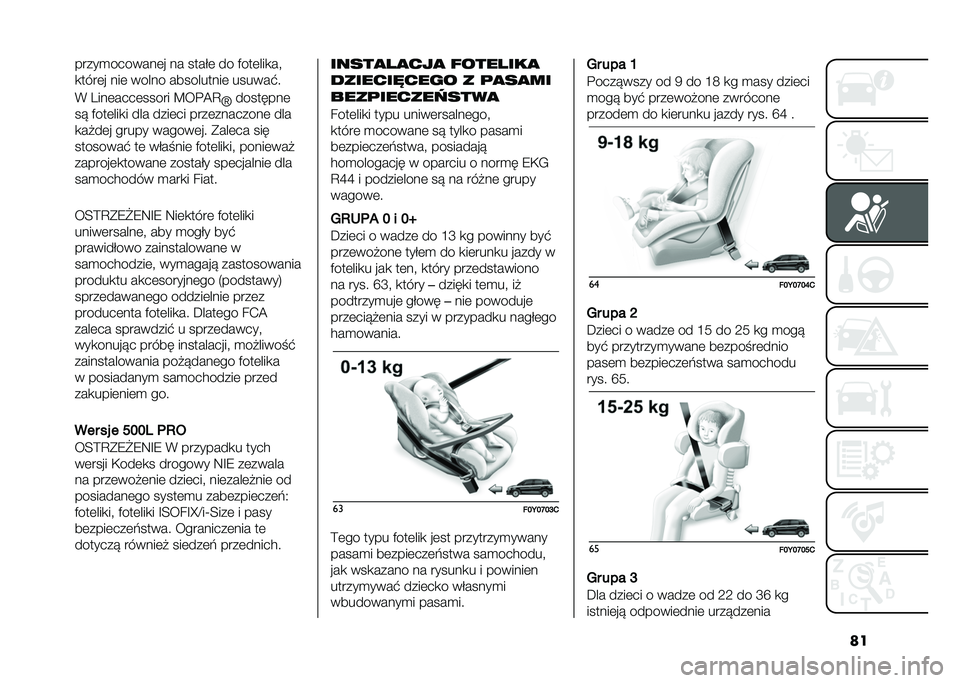 przymocowanej na stałe do fotelika, której nie wolno absolutnie usuwać.

W Lineaccessori MOPAR® dostępne są foteliki dla dzieci przeznaczone dla każdej grupy wagowej. Zaleca się stosować te właśnie foteliki, ponieważ zaprojektowane zostały specjalnie dla samochodów marki Fiat.

OSTRZEŻENIE Niektóre foteliki uniwersalne, aby mogły być prawidłowo zainstalowane w samochodzie, wymagają zastosowania produktu akcesoryjnego (podstawy) sprzedawanego oddzielnie przez producenta fotelika. Dlatego FCA zaleca sprawdzić u sprzedawcy, wykonując próbę instalacji, możliwość zainstalowania pożądanego fotelika w posiadanym samochodzie przed zakupieniem go.

Wersje 500L PRO
OSTRZEŻENIE W przypadku tych wersji Kodeks drogowy NIE zezwala na przewożenie dzieci, niezależnie od posiadanego systemu zabezpieczeń: foteliki, foteliki ISOFIX/i-Size i pasy bezpieczeństwa. Ograniczenia te dotyczą również siedzeń przednich.

INSTALACJA FOTELIKA DZIECIĘCEGO Z PASAMI BEZPIECZEŃSTWA
Foteliki typu uniwersalnego, które mocowane są tylko pasami bezpieczeństwa, posiadają homologację w oparciu o normę EKG R44 i podzielone są na różne grupy wagowe.

GRUPA 0 i 0+
Dzieci o wadze do 13 kg powinny być przewożone tyłem do kierunku jazdy w foteliku jak ten, który przedstawiono na rys. 63, który – dzięki temu, iż podtrzymuje głowę – nie powoduje przeciążenia szyi w przypadku nagłego hamowania.

0-13 kg

63 F0Y0703C

Tego typu fotelik jest przytrzymywany pasami bezpieczeństwa samochodu, jak wskazano na rysunku i powinien utrzymywać dziecko własnymi wbudowanymi pasami.

Grupa 1
Począwszy od 9 do 18 kg masy dzieci mogą być przewożone zwrócone przodem do kierunku jazdy rys. 64 .

9-18 kg

64 F0Y0704C

Grupa 2
Dzieci o wadze od 15 do 25 kg mogą być przytrzymywane bezpośrednio pasem bezpieczeństwa samochodu rys. 65.

15-25 kg

65 F0Y0705C

Grupa 3
Dla dzieci o wadze od 22 do 36 kg istnieją odpowiednie urządzenia

81

carmanualsonline.info