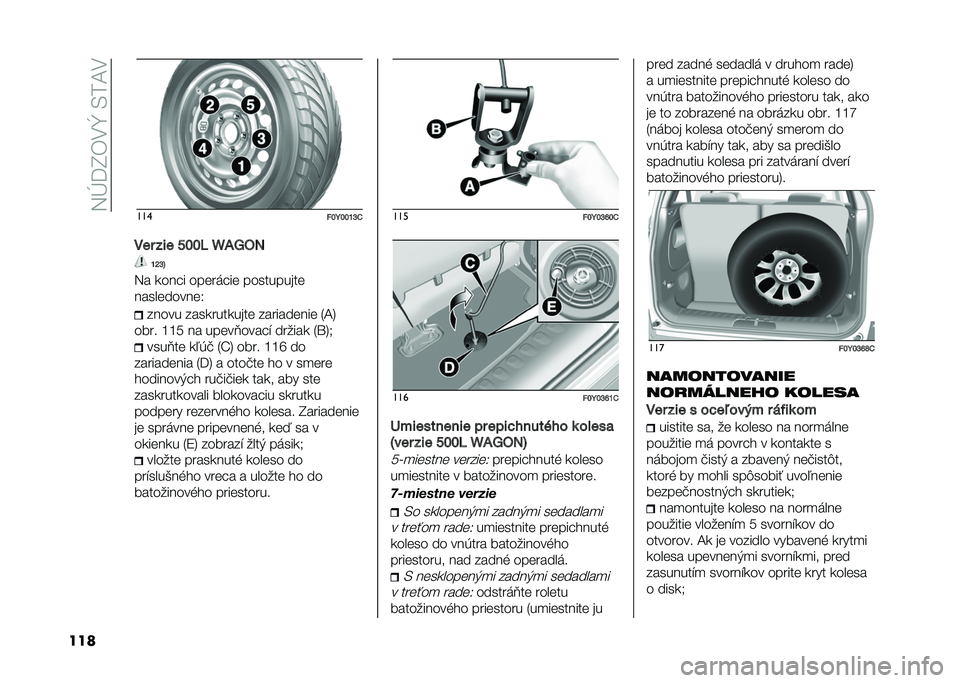 NÚDZOVÝ STAV

2
5
4
3
1

114 F0Y0013C

Verzie 500L WAGON

123)

Na konci operácie postupujte nasledovne:

znovu zaskrutkujte zariadenie (A) obr. 115 na upevňovací držiak (B);

vsuňte kľúč (C) obr. 116 do zariadenia (D) a otočte ho v smere hodinových ručičiek tak, aby ste zaskrutkovali blokovaciu skrutku podpery rezervného kolesa. Zariadenie je správne pripevnené, keď sa v okienku (E) zobrazí žltý pásik;

vložte prasknuté koleso do príslušného vreca a uložte ho do batožinového priestoru.

B
A

115 F0Y0360C

C
E
D

116 F0Y0361C

Umiestnenie prepichnutého kolesa (verzie 500L WAGON)

5-miestne verzie: prepichnuté koleso umiestnite v batožinovom priestore.

7-miestne verzie

So sklopenými zadnými sedadlami v treťom rade: umiestnite prepichnuté koleso do vnútra batožinového priestoru, nad zadné operadlá.

S nesklopenými zadnými sedadlami v treťom rade: odstráňte roletu batožinového priestoru (umiestnite ju pred zadné sedadlá v druhom rade) a umiestnite prepichnuté koleso do vnútra batožinového priestoru tak, ako je to zobrazené na obrázku obr. 117 (náboj kolesa otočený smerom do vnútra kabíny tak, aby sa predišlo spadnutiu kolesa pri zatváraní dverí batožinového priestoru).

117 F0Y0368C

NAMONTOVANIE NORMÁLNEHO KOLESA

Verzie s oceľovým ráfikom

uistite sa, že koleso na normálne použitie má povrch v kontakte s nábojom čistý a zbavený nečistôt, ktoré by mohli spôsobiť uvoľnenie bezpečnostných skrutiek;

namontujte koleso na normálne použitie vložením 5 svorníkov do otvorov. Ak je vozidlo vybavené krytmi kolesa upevnenými svorníkmi, pred zasunutím svorníkov oprite kryt kolesa o disk;

118

carmanualsonline.info