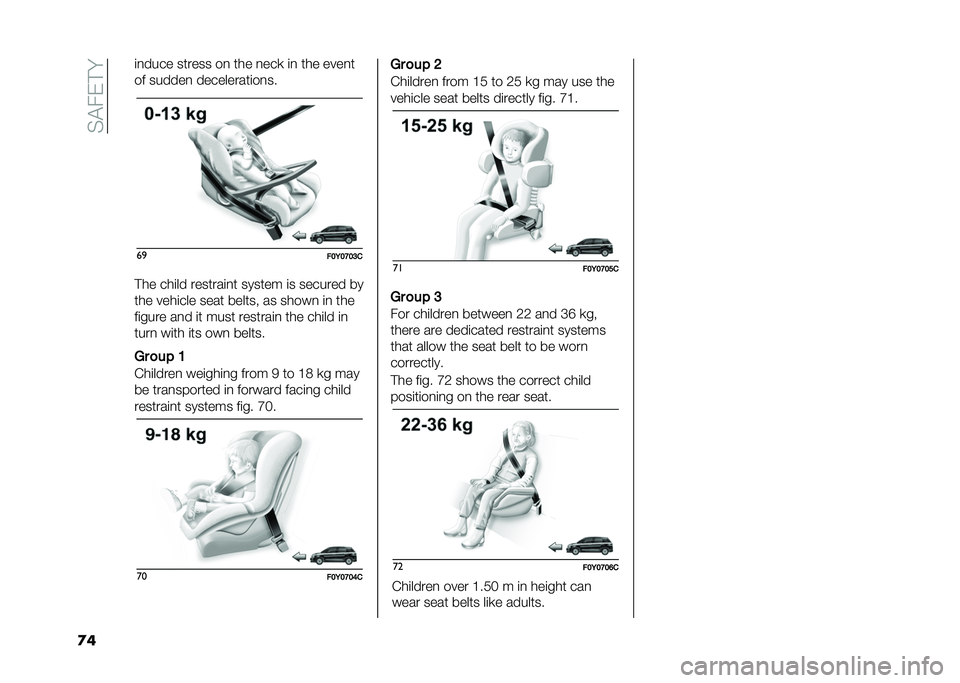 SAFETY

induce stress on the neck in the event of sudden decelerations.

0-13 kg

69 F0Y0703C

The child restraint system is secured by the vehicle seat belts, as shown in the figure and it must restrain the child in turn with its own belts.

Group 1
Children weighing from 9 to 18 kg may be transported in forward facing child restraint systems fig. 70.

9-18 kg

70 F0Y0704C

Group 2
Children from 15 to 25 kg may use the vehicle seat belts directly fig. 71.

15-25 kg

71 F0Y0705C

Group 3
For children between 22 and 36 kg, there are dedicated restraint systems that allow the seat belt to be worn correctly.

The fig. 72 shows the correct child positioning on the rear seat.

22-36 kg

72 F0Y0706C

Children over 1.50 m in height can wear seat belts like adults.

74

carmanualsonline.info