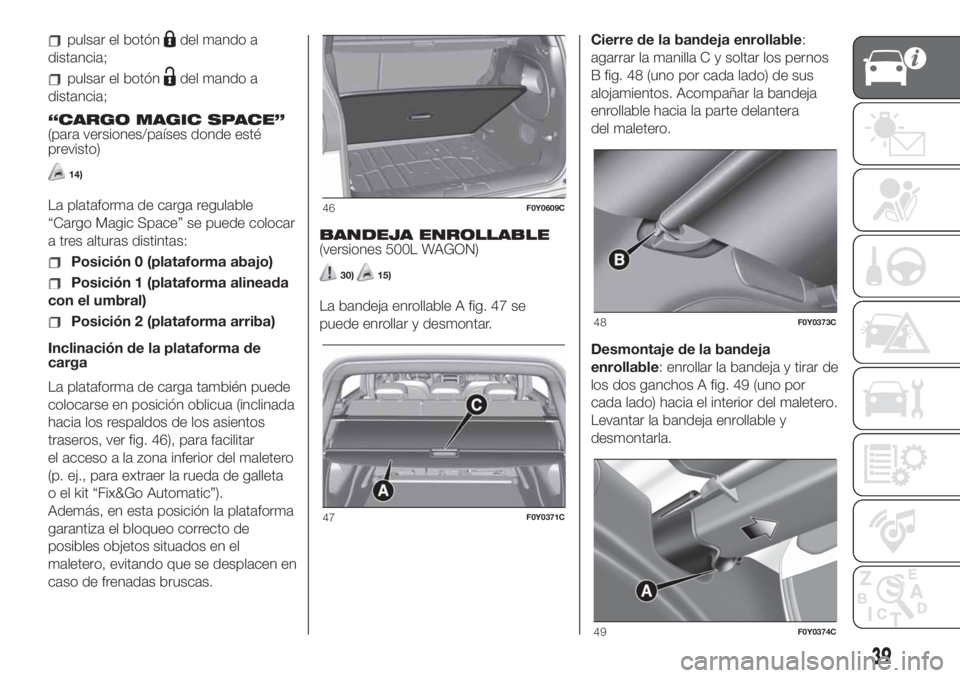 pulsar el botón del mando a distancia;

pulsar el botón del mando a distancia;

“CARGO MAGIC SPACE”
(para versiones/países donde esté previsto)

14)

La plataforma de carga regulable “Cargo Magic Space” se puede colocar a tres alturas distintas:

Posición 0 (plataforma abajo)

Posición 1 (plataforma alineada con el umbral)

Posición 2 (plataforma arriba)

Inclinación de la plataforma de carga

La plataforma de carga también puede colocarse en posición oblicua (inclinada hacia los respaldos de los asientos traseros, ver fig. 46), para facilitar el acceso a la zona inferior del maletero (p. ej., para extraer la rueda de galleta o el kit “Fix&Go Automatic”).
Además, en esta posición la plataforma garantiza el bloqueo correcto de posibles objetos situados en el maletero, evitando que se desplacen en caso de frenadas bruscas.

46 F0Y0609C

BANDEJA ENROLLABLE
(versiones 500L WAGON)

30) 15)

La bandeja enrollable A fig. 47 se puede enrollar y desmontar.

C
A
47 F0Y0371C

Cierre de la bandeja enrollable: agarrar la manilla C y soltar los pernos B fig. 48 (uno por cada lado) de sus alojamientos. Acompañar la bandeja enrollable hacia la parte delantera del maletero.

B
48 F0Y0373C

Desmontaje de la bandeja enrollable: enrollar la bandeja y tirar de los dos ganchos A fig. 49 (uno por cada lado) hacia el interior del maletero. Levantar la bandeja enrollable y desmontarla.

A
49 F0Y0374C

39

carmanualsonline.info