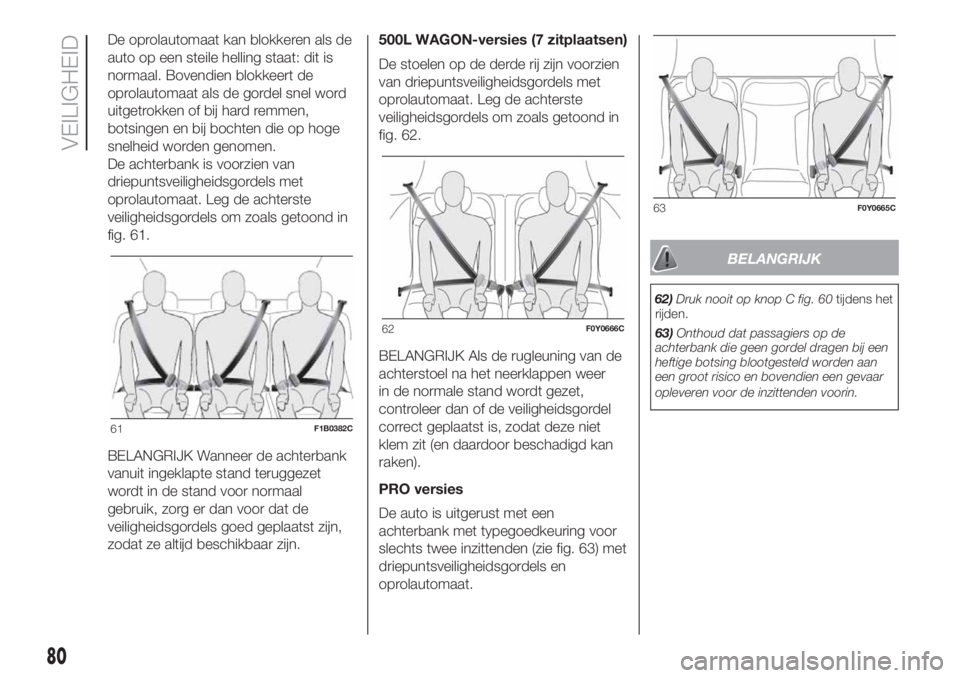 VEILIGHEID

De oprolautomaat kan blokkeren als de auto op een steile helling staat: dit is normaal. Bovendien blokkeert de oprolautomaat als de gordel snel word uitgetrokken of bij hard remmen, botsingen en bij bochten die op hoge snelheid worden genomen.
De achterbank is voorzien van driepuntsveiligheidsgordels met oprolautomaat. Leg de achterste veiligheidsgordels om zoals getoond in fig. 61.

61 F1B0382C

BELANGRIJK Wanneer de achterbank vanuit ingeklapte stand teruggezet wordt in de stand voor normaal gebruik, zorg er dan voor dat de veiligheidsgordels goed geplaatst zijn, zodat ze altijd beschikbaar zijn.

500L WAGON-versies (7 zitplaatsen)

De stoelen op de derde rij zijn voorzien van driepuntsveiligheidsgordels met oprolautomaat. Leg de achterste veiligheidsgordels om zoals getoond in fig. 62.

62 F0Y0666C

BELANGRIJK Als de rugleuning van de achterstoel na het neerklappen weer in de normale stand wordt gezet, controleer dan of de veiligheidsgordel correct geplaatst is, zodat deze niet klem zit (en daardoor beschadigd kan raken).

PRO versies

De auto is uitgerust met een achterbank met typegoedkeuring voor slechts twee inzittenden (zie fig. 63) met driepuntsveiligheidsgordels en oprolautomaat.

63 F0Y0665C

BELANGRIJK

62) Druk nooit op knop C fig. 60 tijdens het rijden.

63) Onthoud dat passagiers op de achterbank die geen gordel dragen bij een heftige botsing blootgesteld worden aan een groot risico en bovendien een gevaar opleveren voor de inzittenden voorin.

80

carmanualsonline.info