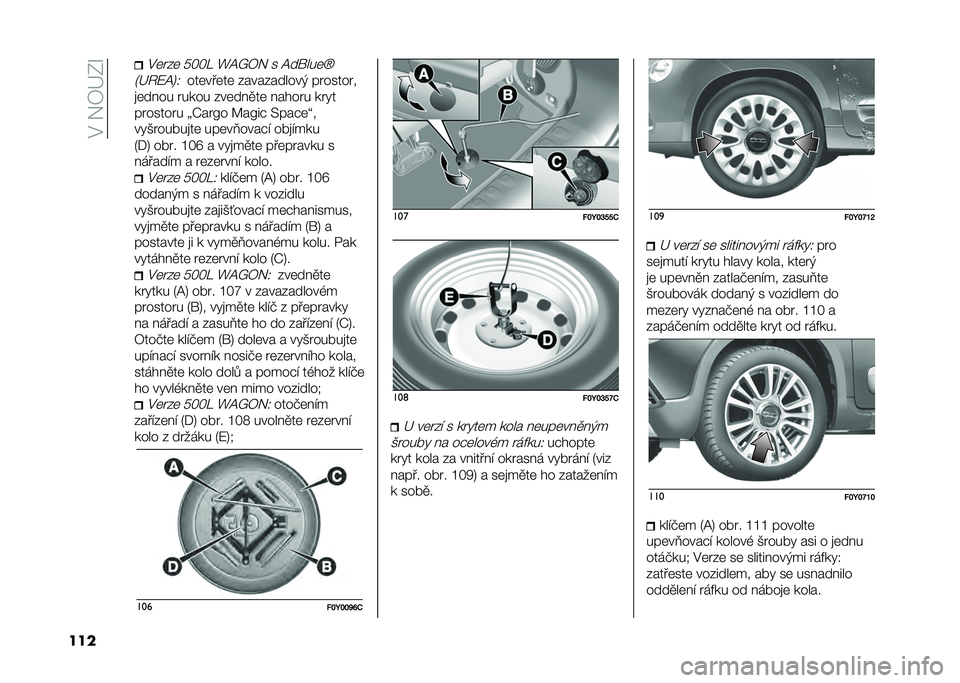 V NOUZI

❒ Verze 500L WAGON s AdBlue® (UREA): otevřete zavazadlový prostor, jednou rukou zvedněte nahoru kryt prostoru „Cargo Magic Space“, vyšroubujte upevňovací objímku (D) obr. 106 a vyjměte přepravku s nářadím a rezervní kolo.
❒ Verze 500L: klíčem (A) obr. 106 dodaným s nářadím k vozidlu vyšroubujte zajišťovací mechanismus, vyjměte přepravku s nářadím (B) a postavte ji k vyměňovanému kolu. Pak vytáhněte rezervní kolo (C).
❒ Verze 500L WAGON: zvedněte krytku (A) obr. 107 v zavazadlovém prostoru (B), vyjměte klíč z přepravky na nářadí a zasuňte ho do zařízení (C). Otočte klíčem (B) doleva a vyšroubujte upínací svorník nosiče rezervního kola, stáhněte kolo dolů a pomocí téhož klíče ho vyvlékněte ven mimo vozidlo;
❒ Verze 500L WAGON: otočením zařízení (D) obr. 108 uvolněte rezervní kolo z držáku (E);

A C D B
106 F0Y0096C

A B C
107 F0Y0355C

E D
108 F0Y0357C

❒ U verzí s krytem kola neupevněným šrouby na ocelovém ráfku: uchopte kryt kola za vnitřní okrasná vybrání (viz např. obr. 109) a sejměte ho zatažením k sobě.

109 F0Y0712

❒ U verzí se slitinovými ráfky: pro sejmutí krytu hlavy kola, který je upevněn zatlačením, zasuňte šroubovák dodaný s vozidlem do mezery vyznačené na obr. 110 a zapáčením oddělte kryt od ráfku.

110 F0Y0710

❒ klíčem (A) obr. 111 povolte upevňovací kolové šrouby asi o jednu otáčku; Verze se slitinovými ráfky: zatřeste vozidlem, aby se usnadnilo oddělení ráfku od náboje kola.

112

carmanualsonline.info