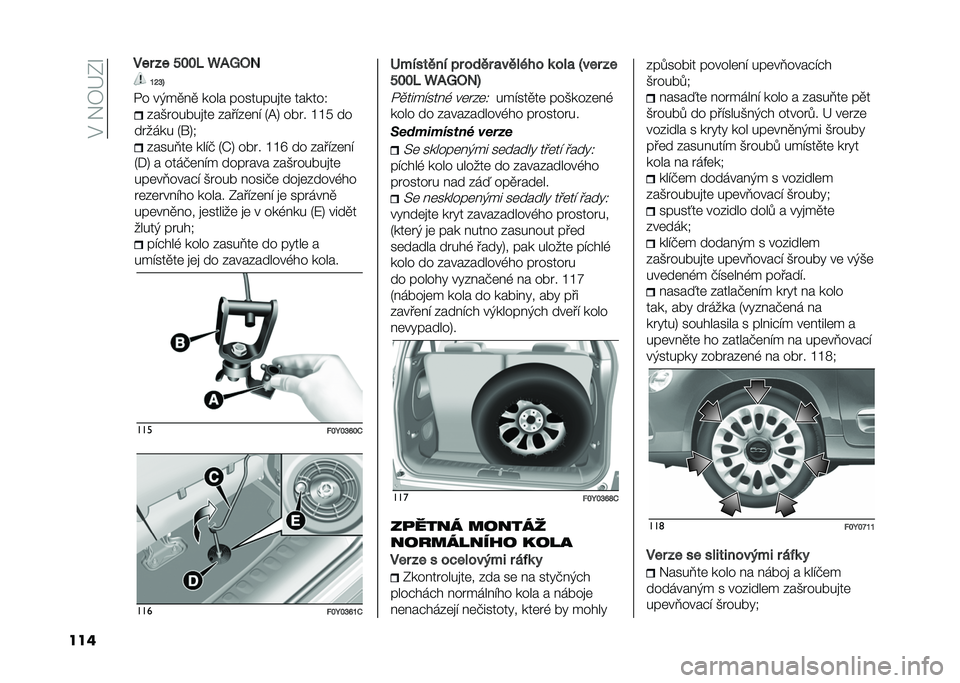 V NOUZI

Verze 500L WAGON

123)

Po výměně kola postupujte takto:

zašroubujte zařízení (A) obr. 115 do držáku (B);

zasuňte klíč (C) obr. 116 do zařízení (D) a otáčením doprava zašroubujte upevňovací šroub nosiče dojezdového rezervního kola. Zařízení je správně upevněno, jestliže je v okénku (E) vidět žlutý pruh;

píchlé kolo zasuňte do pytle a umístěte jej do zavazadlového kola.

B
A

115 F0Y0360C

C
E
D

116 F0Y0361C

Umístění proděravělého kola (verze 500L WAGON)

Pětimístné verze: umístěte poškozené kolo do zavazadlového prostoru.

Sedmimístné verze

Se sklopenými sedadly třetí řady: píchlé kolo uložte do zavazadlového prostoru nad záď opěradel.

Se nesklopenými sedadly třetí řady: vyndejte kryt zavazadlového prostoru, (který je pak nutno zasunout před sedadla druhé řady), pak uložte píchlé kolo do zavazadlového prostoru do polohy vyznačené na obr. 117 (nábojem kola do kabiny, aby při zavření zadních výklopných dveří kolo nevypadlo).

117 F0Y0368C

ZPĚTNÁ MONTÁŽ NORMÁLNÍHO KOLA

Verze s ocelovými ráfky

Zkontrolujte, zda se na styčných plochách normálního kola a náboje nenacházejí nečistoty, které by mohly způsobit povolení upevňovacích šroubů;

nasaďte normální kolo a zasuňte pět šroubů do příslušných otvorů. U verze vozidla s kryty kol upevněnými šrouby před zasunutím šroubů umístěte kryt kola na ráfek;

klíčem dodávaným s vozidlem zašroubujte upevňovací šrouby;

spusťte vozidlo dolů a vyjměte zvedák;

klíčem dodaným s vozidlem zašroubujte upevňovací šrouby ve výše uvedeném číselném pořadí.

nasaďte zatlačením kryt na kolo tak, aby drážka (vyznačená na krytu) souhlasila s plnicím ventilem a upevněte ho zatlačením na upevňovací výstupky zobrazené na obr. 118;

118 F0Y0711

Verze se slitinovými ráfky

Nasuňte kolo na náboj a klíčem dodávaným s vozidlem zašroubujte upevňovací šrouby;

114

carmanualsonline.info