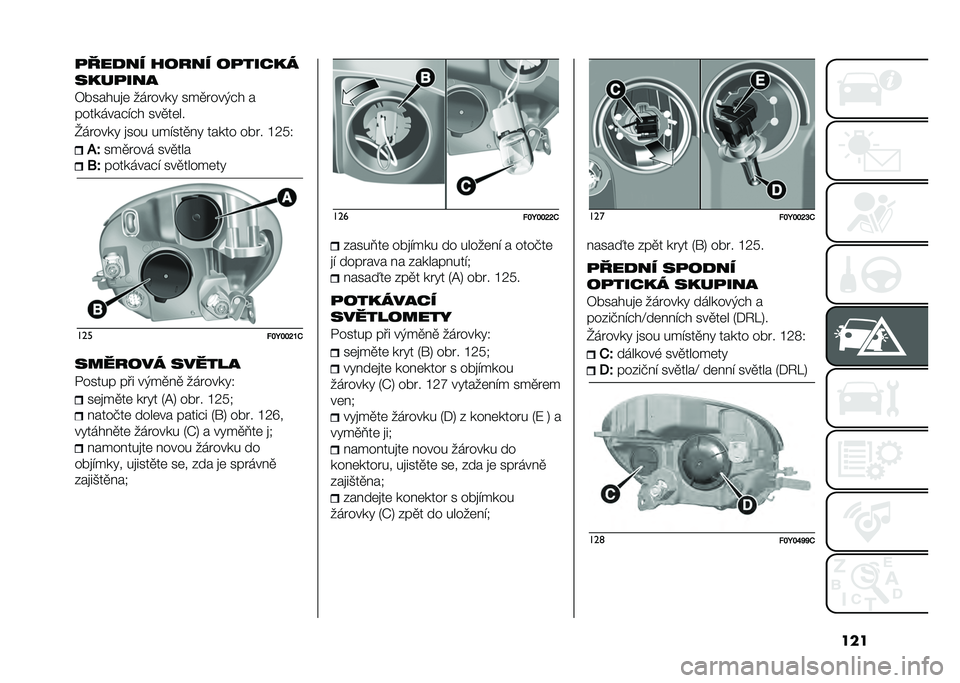 PŘEDNÍ HORNÍ OPTICKÁ SKUPINA

Obsahuje žárovky směrových a potkávacích světel.

Žárovky jsou umístěny takto obr. 125:

A: směrová světla

B: potkávací světlomety

A

B

125 F0Y0021C

SMĚROVÁ SVĚTLA

Postup při výměně žárovky:

sejměte kryt (A) obr. 125;

natočte doleva patici (B) obr. 126, vytáhněte žárovku (C) a vyměňte j;

namontujte novou žárovku do objímky, ujistěte se, zda je správně zajištěna;

B

C

126 F0Y0022C

zasuňte objímku do uložení a otočte jí doprava na zaklapnutí;

nasaďte zpět kryt (A) obr. 125.

POTKÁVACÍ SVĚTLOMETY

Postup při výměně žárovky:

sejměte kryt (B) obr. 125;

vyndejte konektor s objímkou žárovky (C) obr. 127 vytažením směrem ven;

vyjměte žárovku (D) z konektoru (E ) a vyměňte ji;

namontujte novou žárovku do konektoru, ujistěte se, zda je správně zajištěna;

zandejte konektor s objímkou žárovky (C) zpět do uložení;

C

E

D

127 F0Y0023C

nasaďte zpět kryt (B) obr. 125.

PŘEDNÍ SPODNÍ OPTICKÁ SKUPINA

Obsahuje žárovky dálkových a pozičních/denních světel (DRL).

Žárovky jsou umístěny takto obr. 128:

C: dálkové světlomety

D: poziční světla/ denní světla (DRL)

C

D

128 F0Y0499C

121

carmanualsonline.info