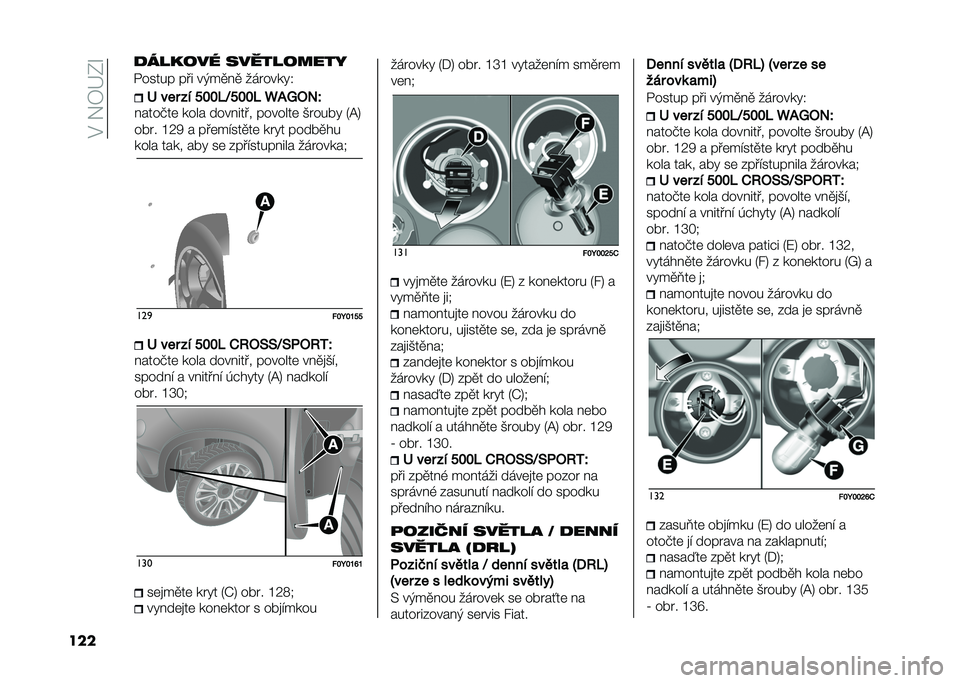 V NOUZI

DÁLKOVÉ SVĚTLOMETY
Postup při výměně žárovky:
U verzí 500L/500L WAGON:
natočte kola dovnitř, povolte šrouby (A) obr. 129 a přemístěte kryt podběhu kola tak, aby se zpřístupnila žárovka;

A

129 F0Y0155

U verzí 500L CROSS/SPORT:
natočte kola dovnitř, povolte vnější, spodní a vnitřní úchyty (A) nadkolí obr. 130;

A

A

130 F0Y0161

sejměte kryt (C) obr. 128;
vyndejte konektor s objímkou

žárovky (D) obr. 131 vytažením směrem ven;

D

F

E

131 F0Y0025C

vyjměte žárovku (E) z konektoru (F) a vyměňte ji;
namontujte novou žárovku do konektoru, ujistěte se, zda je správně zajištěna;
zandejte konektor s objímkou žárovky (D) zpět do uložení;
nasaďte zpět kryt (C);
namontujte zpět podběh kola nebo nadkolí a utáhněte šrouby (A) obr. 129 - obr. 130.
U verzí 500L CROSS/SPORT:
při zpětné montáži dávejte pozor na správné zasunutí nadkolí do spodku předního nárazníku.

POZIČNÍ SVĚTLA / DENNÍ SVĚTLA (DRL)
Poziční světla / denní světla (DRL) (verze s ledkovými světly)
S výměnou žárovek se obraťte na autorizovaný servis Fiat.

Denní světla (DRL) (verze se žárovkami)
Postup při výměně žárovky:
U verzí 500L/500L WAGON:
natočte kola dovnitř, povolte šrouby (A) obr. 129 a přemístěte kryt podběhu kola tak, aby se zpřístupnila žárovka;
U verzí 500L CROSS/SPORT:
natočte kola dovnitř, povolte vnější, spodní a vnitřní úchyty (A) nadkolí obr. 130;
natočte doleva patici (E) obr. 132, vytáhněte žárovku (F) z konektoru (G) a vyměňte j;
namontujte novou žárovku do konektoru, ujistěte se, zda je správně zajištěna;

E

G

F

132 F0Y0026C

zasuňte objímku (E) do uložení a otočte jí doprava na zaklapnutí;
nasaďte zpět kryt (D);
namontujte zpět podběh kola nebo nadkolí a utáhněte šrouby (A) obr. 135 - obr. 136.

122

carmanualsonline.info