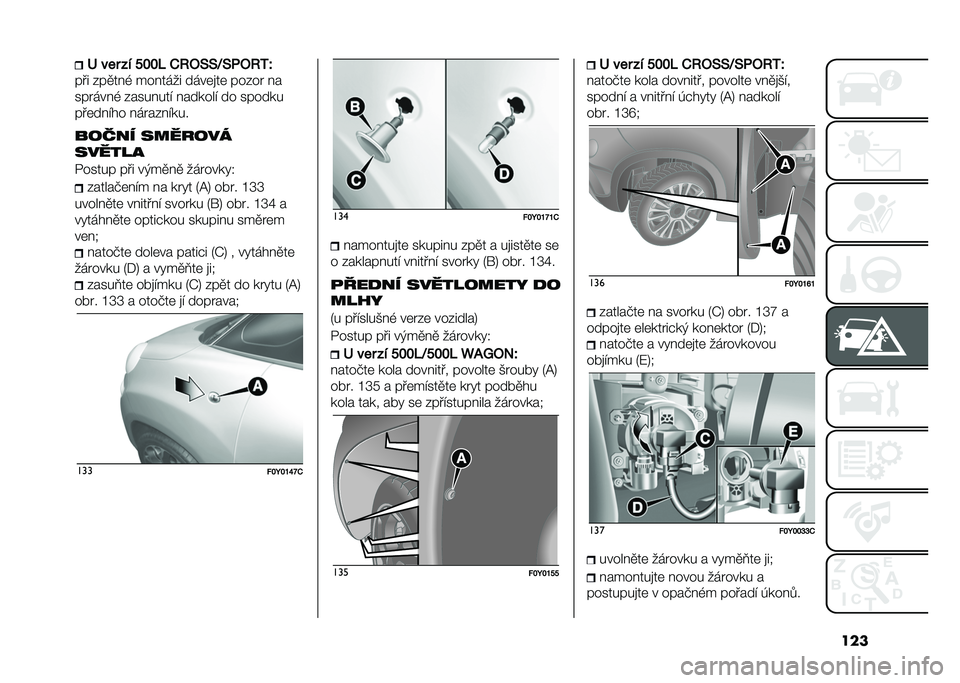 U verzí 500L CROSS/SPORT: při zpětné montáži dávejte pozor na správné zasunutí nadkolí do spodku předního nárazníku.

BOČNÍ SMĚROVÁ SVĚTLA

Postup při výměně žárovky:

zatlačením na kryt (A) obr. 133 uvolněte vnitřní svorku (B) obr. 134 a vytáhněte optickou skupinu směrem ven;

natočte doleva patici (C) , vytáhněte žárovku (D) a vyměňte ji;

zasuňte objímku (C) zpět do krytu (A) obr. 133 a otočte jí doprava;

A

133 F0Y0147C

B

C

D

134 F0Y0171C

namontujte skupinu zpět a ujistěte se o zaklapnutí vnitřní svorky (B) obr. 134.

PŘEDNÍ SVĚTLOMETY DO MLHY

(u příslušné verze vozidla)

Postup při výměně žárovky:

U verzí 500L/500L WAGON: natočte kola dovnitř, povolte šrouby (A) obr. 135 a přemístěte kryt podběhu kola tak, aby se zpřístupnila žárovka;

A

135 F0Y0155

U verzí 500L CROSS/SPORT: natočte kola dovnitř, povolte vnější, spodní a vnitřní úchyty (A) nadkolí obr. 136;

A

A

136 F0Y0161

zatlačte na svorku (C) obr. 137 a odpojte elektrický konektor (D);

natočte a vyndejte žárovkovou objímku (E);

C

E

D

137 F0Y0033C

uvolněte žárovku a vyměňte ji;

namontujte novou žárovku a postupujte v opačném pořadí úkonů.

123

carmanualsonline.info