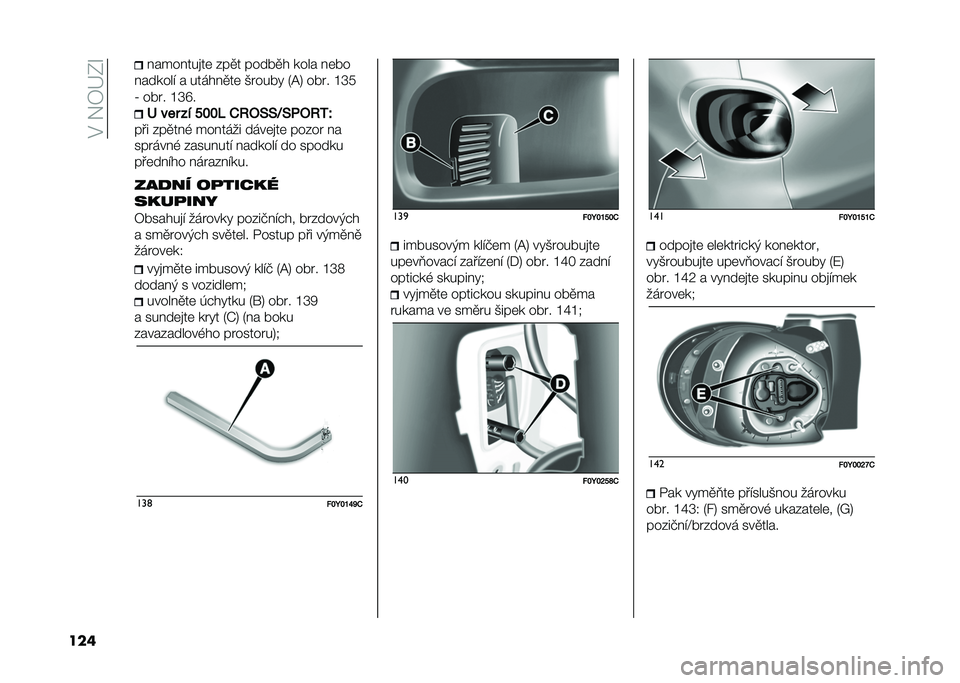 V NOUZI

namontujte zpět podběh kola nebo nadkolí a utáhněte šrouby (A) obr. 135 - obr. 136.

U verzí 500L CROSS/SPORT: při zpětné montáži dávejte pozor na správné zasunutí nadkolí do spodku předního nárazníku.

ZADNÍ OPTICKÉ SKUPINY

Obsahují žárovky pozičních, brzdových a směrových světel. Postup při výměně žárovek:

vyjměte imbusový klíč (A) obr. 138 dodaný s vozidlem;

uvolněte úchytku (B) obr. 139 a sundejte kryt (C) (na boku zavazadlového prostoru);

A

138 F0Y0149C

B C

139 F0Y0150C

imbusovým klíčem (A) vyšroubujte upevňovací zařízení (D) obr. 140 zadní optické skupiny;

vyjměte optickou skupinu oběma rukama ve směru šipek obr. 141;

D

140 F0Y0258C

141 F0Y0151C

odpojte elektrický konektor, vyšroubujte upevňovací šrouby (E) obr. 142 a vyndejte skupinu objímek žárovek;

E

142 F0Y0027C

Pak vyměňte příslušnou žárovku obr. 143: (F) směrové ukazatele, (G) poziční/brzdová světla.

124

carmanualsonline.info