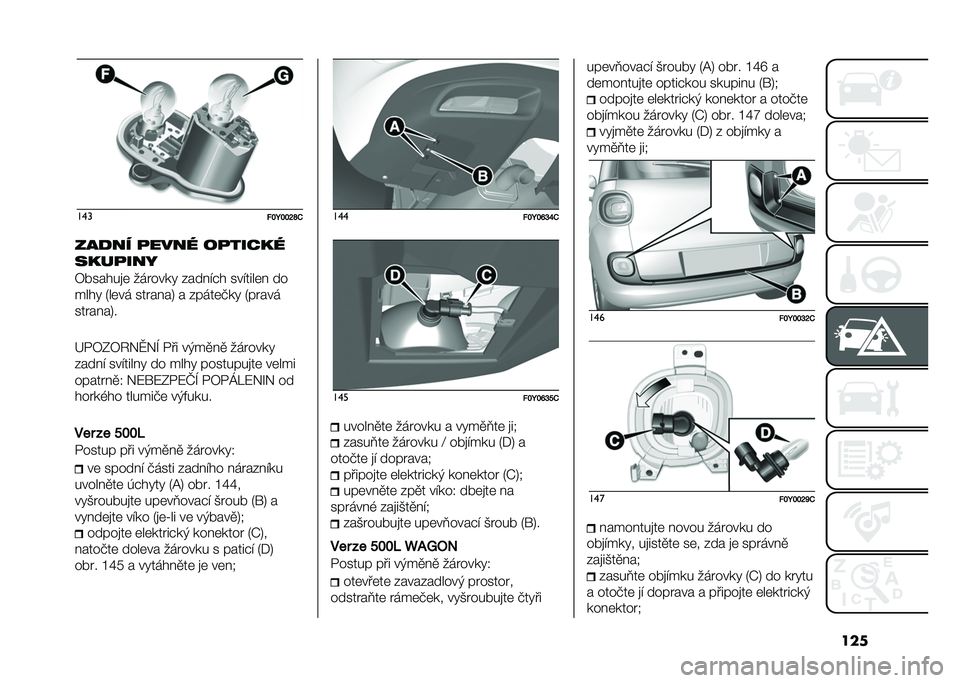 F
G

143 F0Y0028C

ZADNÍ PEVNÉ OPTICKÉ SKUPINY

Obsahuje žárovky zadních svítilen do mlhy (levá strana) a zpátečky (pravá strana).

UPOZORNĚNÍ Při výměně žárovky zadní svítilny do mlhy postupujte velmi opatrně: NEBEZPEČÍ POPÁLENIN od horkého tlumiče výfuku.

Verze 500L

Postup při výměně žárovky:

ve spodní části zadního nárazníku uvolněte úchyty (A) obr. 144, vyšroubujte upevňovací šroub (B) a vyndejte víko (je-li ve výbavě);

odpojte elektrický konektor (C), natočte doleva žárovku s paticí (D) obr. 145 a vytáhněte je ven;

A
B

144 F0Y0634C

D
C

145 F0Y0635C

uvolněte žárovku a vyměňte ji;

zasuňte žárovku / objímku (D) a otočte jí doprava;

připojte elektrický konektor (C);

upevněte zpět víko: dbejte na správné zajištění;

zašroubujte upevňovací šroub (B).

Verze 500L WAGON

Postup při výměně žárovky:

otevřete zavazadlový prostor, odstraňte rámeček, vyšroubujte čtyři upevňovací šrouby (A) obr. 146 a demontujte optickou skupinu (B);

odpojte elektrický konektor a otočte objímkou žárovky (C) obr. 147 doleva;

vyjměte žárovku (D) z objímky a vyměňte ji;

A
B

146 F0Y0032C

C
D

147 F0Y0029C

namontujte novou žárovku do objímky, ujistěte se, zda je správně zajištěna;

zasuňte objímku žárovky (C) do krytu a otočte jí doprava a připojte elektrický konektor;

125

carmanualsonline.info