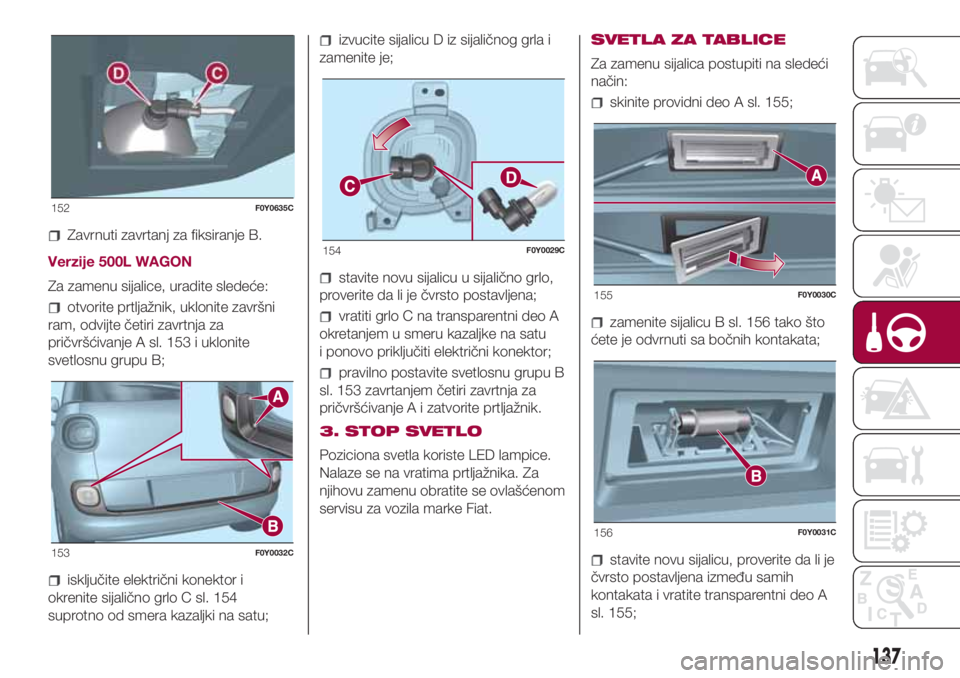 D C

152 F0Y0635C

Zavrnuti zavrtanj za fiksiranje B.

Verzije 500L WAGON

Za zamenu sijalice, uradite sledeće:

otvorite prtljažnik, uklonite završni ram, odvijte četiri zavrtnja za pričvršćivanje A sl. 153 i uklonite svetlosnu grupu B;

A

B

153 F0Y0032C

isključite električni konektor i okrenite sijalično grlo C sl. 154 suprotno od smera kazaljki na satu;

izvucite sijalicu D iz sijaličnog grla i zamenite je;

C D

154 F0Y0029C

stavite novu sijalicu u sijalično grlo, proverite da li je čvrsto postavljena;

vratiti grlo C na transparentni deo A okretanjem u smeru kazaljke na satu i ponovo priključiti električni konektor;

pravilno postavite svetlosnu grupu B sl. 153 zavrtanjem četiri zavrtnja za pričvršćivanje A i zatvorite prtljažnik.

3. STOP SVETLO

Poziciona svetla koriste LED lampice. Nalaze se na vratima prtljažnika. Za njihovu zamenu obratite se ovlašćenom servisu za vozila marke Fiat.

SVETLA ZA TABLICE

Za zamenu sijalica postupiti na sledeći način:

skinite providni deo A sl. 155;

A

155 F0Y0030C

zamenite sijalicu B sl. 156 tako što ćete je odvrnuti sa bočnih kontakata;

B

156 F0Y0031C

stavite novu sijalicu, proverite da li je čvrsto postavljena između samih kontakata i vratite transparentni deo A sl. 155;

137

carmanualsonline.info