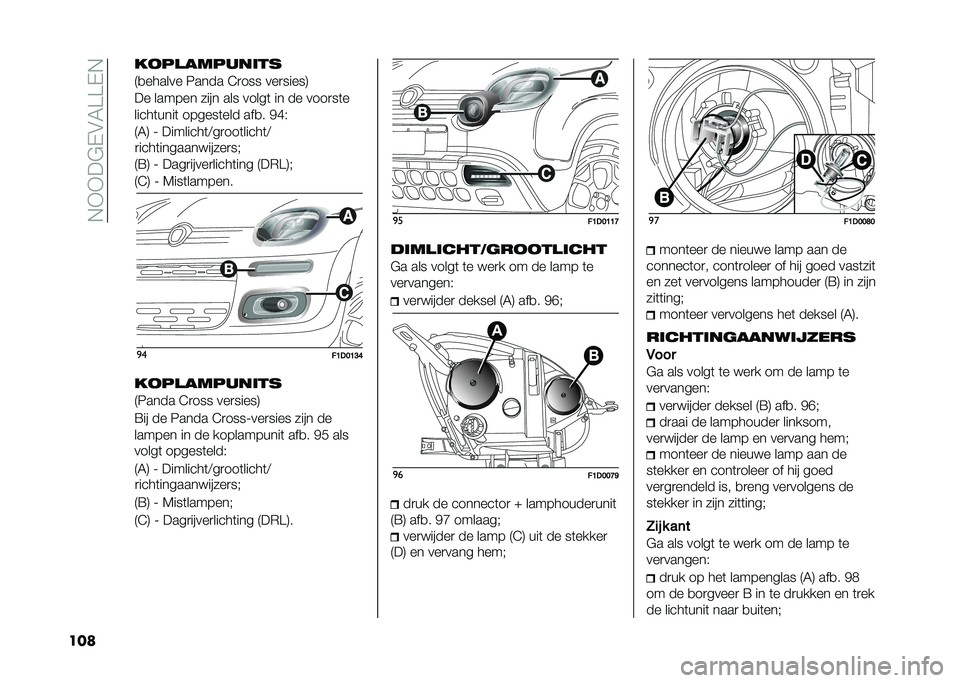 NOODGEVALLEN

KOPLAMPUNITS
(behalve Panda Cross versies)
De lampen zijn als volgt in de voorste lichtunit opgesteld afb. 94:
(A) - Dimlicht/grootlicht/ richtingaanwijzers;
(B) - Dagrijverlichting (DRL);
(C) - Mistlampen.

A
B
C
94
F1D0134

KOPLAMPUNITS
(Panda Cross versies)
Bij de Panda Cross-versies zijn de lampen in de koplampunit afb. 95 als volgt opgesteld:
(A) - Dimlicht/grootlicht/ richtingaanwijzers;
(B) - Mistlampen;
(C) - Dagrijverlichting (DRL).

A
B
C
95
F1D0117

DIMLICHT/GROOTLICHT
Ga als volgt te werk om de lamp te vervangen:
verwijder deksel (A) afb. 96;

A
B
96
F1D0079

druk de connector + lamphouderunit (B) afb. 97 omlaag;
verwijder de lamp (C) uit de stekker (D) en vervang hem;

B
D
C
97
F1D0080

monteer de nieuwe lamp aan de connector, controleer of hij goed vastzit en zet vervolgens lamphouder (B) in zijn zitting;
monteer vervolgens het deksel (A).

RICHTINGAANWIJZERS
Voor
Ga als volgt te werk om de lamp te vervangen:
verwijder deksel (B) afb. 96;
draai de lamphouder linksom, verwijder de lamp en vervang hem;
monteer de nieuwe lamp aan de stekker en controleer of hij goed vergrendeld is, breng vervolgens de stekker in zijn zitting;

Zijkant
Ga als volgt te werk om de lamp te vervangen:
druk op het lampenglas (A) afb. 98 om de borgveer B in te drukken en trek de lichtunit naar buiten;

108

carmanualsonline.info