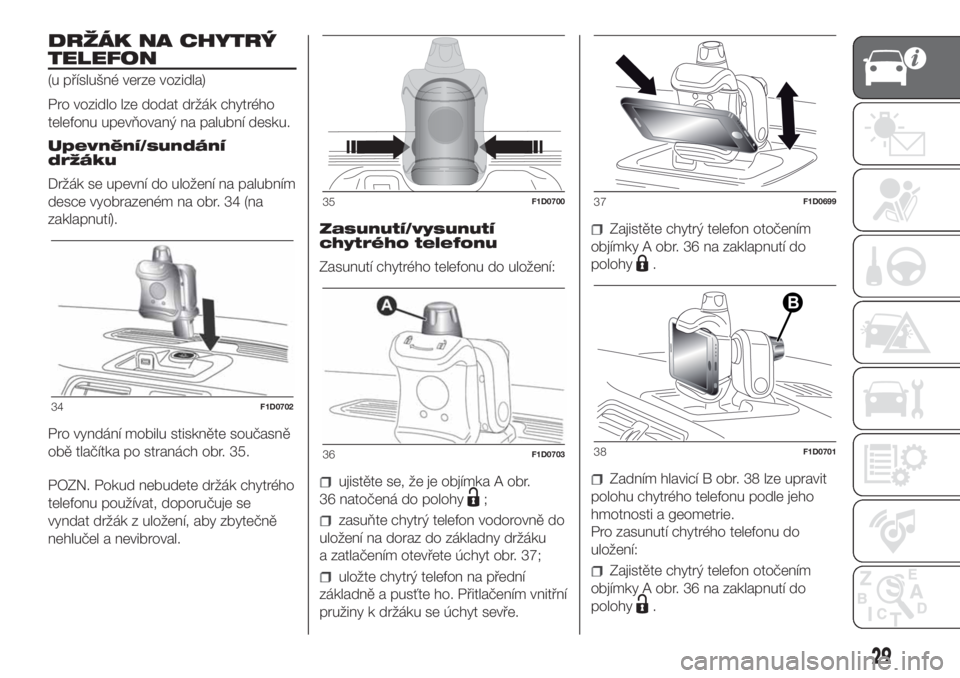 DRŽÁK NA CHYTRÝ TELEFON

(u příslušné verze vozidla)

Pro vozidlo lze dodat držák chytrého telefonu upevňovaný na palubní desku.

Upevnění/sundání držáku

Držák se upevní do uložení na palubním desce vyobrazeném na obr. 34 (na zaklapnutí).

34 F1D0702

Pro vyndání mobilu stiskněte současně obě tlačítka po stranách obr. 35.

POZN. Pokud nebudete držák chytrého telefonu používat, doporučuje se vyndat držák z uložení, aby zbytečně nehlučel a nevibroval.

35 F1D0700

Zasunutí/vysunutí chytrého telefonu

Zasunutí chytrého telefonu do uložení:

A

36 F1D0703

ujistěte se, že je objímka A obr. 36 natočená do polohy ;

zasuňte chytrý telefon vodorovně do uložení na doraz do základny držáku a zatlačením otevřete úchyt obr. 37;

uložte chytrý telefon na přední základně a pusťte ho. Přitlačením vnitřní pružiny k držáku se úchyt sevře.

37 F1D0699

Zajistěte chytrý telefon otočením objímky A obr. 36 na zaklapnutí do polohy .

B

38 F1D0701

Zadním hlavicí B obr. 38 lze upravit polohu chytrého telefonu podle jeho hmotnosti a geometrie.
Pro zasunutí chytrého telefonu do uložení:

Zajistěte chytrý telefon otočením objímky A obr. 36 na zaklapnutí do polohy .

29

carmanualsonline.info