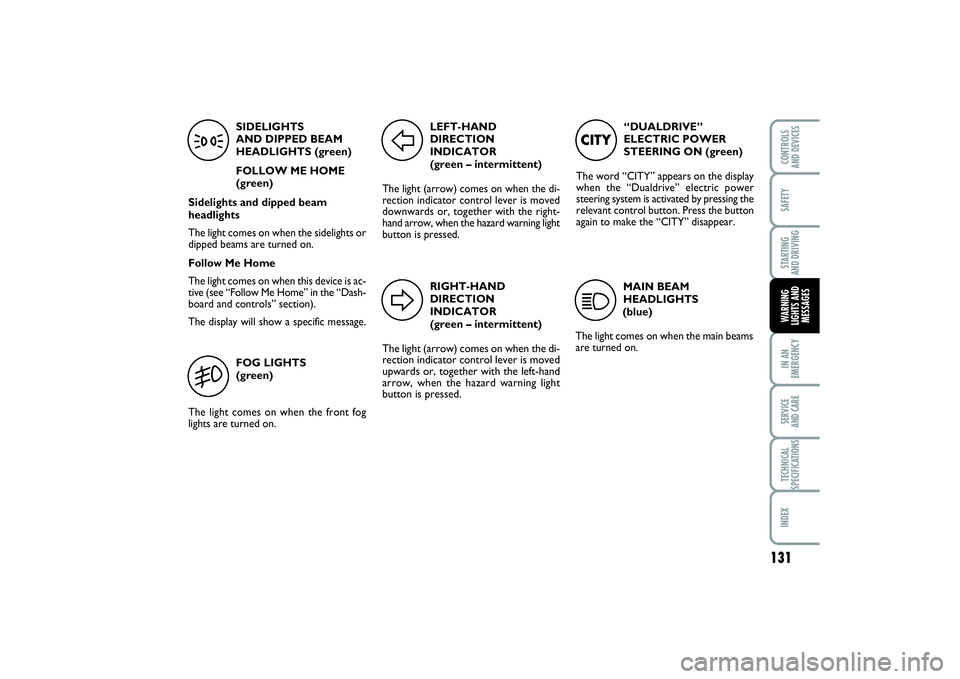 SIDELIGHTS AND DIPPED BEAM HEADLIGHTS (green)

FOLLOW ME HOME (green)

Sidelights and dipped beam headlights

The light comes on when the sidelights or dipped beams are turned on.

Follow Me Home

The light comes on when this device is active (see “Follow Me Home” in the “Dashboard and controls” section).

The display will show a specific message.

FOG LIGHTS (green)

The light comes on when the front fog lights are turned on.

LEFT-HAND DIRECTION INDICATOR (green – intermittent)

The light (arrow) comes on when the direction indicator control lever is moved downwards or, together with the right-hand arrow, when the hazard warning light button is pressed.

RIGHT-HAND DIRECTION INDICATOR (green – intermittent)

The light (arrow) comes on when the direction indicator control lever is moved upwards or, together with the left-hand arrow, when the hazard warning light button is pressed.

CITY

“DUALDRIVE” ELECTRIC POWER STEERING ON (green)

The word “CITY” appears on the display when the “Dualdrive” electric power steering system is activated by pressing the relevant control button. Press the button again to make the “CITY” disappear.

MAIN BEAM HEADLIGHTS (blue)

The light comes on when the main beams are turned on.

CONTROLS AND DEVICES

SAFETY

STARTING AND DRIVING

WARNING LIGHTS AND MESSAGES

IN AN EMERGENCY

SERVICE AND CARE

TECHNICAL SPECIFICATIONS

INDEX

131

carmanualsonline.info