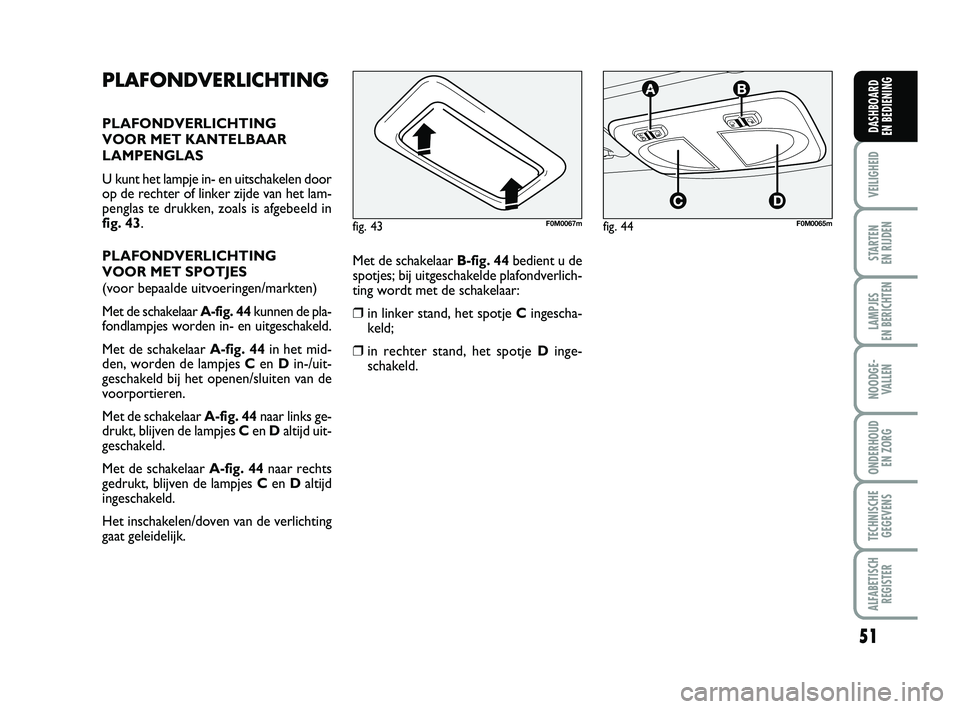 PLAFONDVERLICHTING

PLAFONDVERLICHTING VOOR MET KANTELBAAR LAMPENGLAS

U kunt het lampje in- en uitschakelen door op de rechter of linker zijde van het lampenglas te drukken, zoals is afgebeeld in fig. 43.

PLAFONDVERLICHTING VOOR MET SPOTJES
(voor bepaalde uitvoeringen/markten)

Met de schakelaar A-fig. 44 kunnen de plafondlampjes worden in- en uitgeschakeld.

Met de schakelaar A-fig. 44 in het midden, worden de lampjes C en D in-/uitgeschakeld bij het openen/sluiten van de voorportieren.

Met de schakelaar A-fig. 44 naar links gedrukt, blijven de lampjes C en D altijd uitgeschakeld.

Met de schakelaar A-fig. 44 naar rechts gedrukt, blijven de lampjes C en D altijd ingeschakeld.

Het inschakelen/doven van de verlichting gaat geleidelijk.

fig. 43 F0M0067m

Met de schakelaar B-fig. 44 bedient u de spotjes; bij uitgeschakelde plafondverlichting wordt met de schakelaar:

❒ in linker stand, het spotje C ingeschakeld;

❒ in rechter stand, het spotje D ingeschakeld.

A B C D

fig. 44 F0M0065m

DASHBOARD EN BEDIENING

VEILIGHEID

STARTEN EN RIJDEN

LAMPJES EN BERICHTEN

NOODGEVALLEN

ONDERHOUD EN ZORG

TECHNISCHE GEGEVENS

ALFABETISCH REGISTER

51

carmanualsonline.info