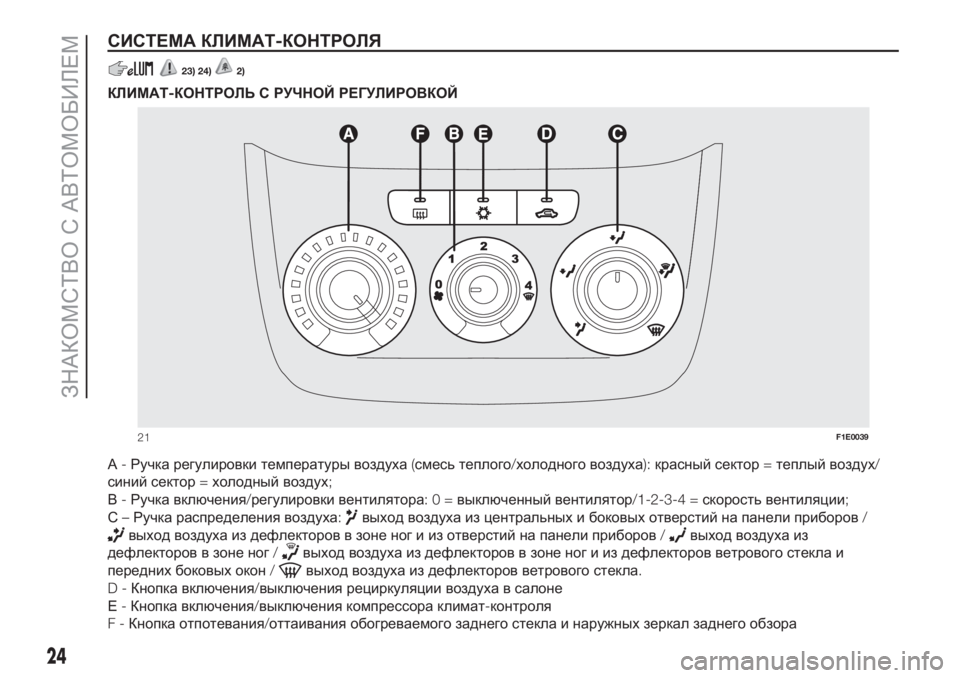 ЗНАКОМСТВО С АВТОМОБИЛЕМ

СИСТЕМА КЛИМАТ-КОНТРОЛЯ

23) 24) 2)

КЛИМАТ-КОНТРОЛЬ С РУЧНОЙ РЕГУЛИРОВКОЙ

A F B E D C

1 2 3 0 4

21 F1E0039

A - Ручка регулировки температуры воздуха (смесь теплого/холодного воздуха): красный сектор = теплый воздух/синий сектор = холодный воздух;

B - Ручка включения/регулировки вентилятора: 0 = выключенный вентилятор/1-2-3-4 = скорость вентиляции;

C – Ручка распределения воздуха: выход воздуха из центральных и боковых отверстий на панели приборов / выход воздуха из дефлекторов в зоне ног и из отверстий на панели приборов / выход воздуха из дефлекторов в зоне ног / выход воздуха из дефлекторов в зоне ног и из дефлекторов ветрового стекла и передних боковых окон / выход воздуха из дефлекторов ветрового стекла.

D - Кнопка включения/выключения рециркуляции воздуха в салоне

E - Кнопка включения/выключения компрессора климат-контроля

F - Кнопка отпотевания/оттаивания обогреваемого заднего стекла и наружных зеркал заднего обзора

24

carmanualsonline.info