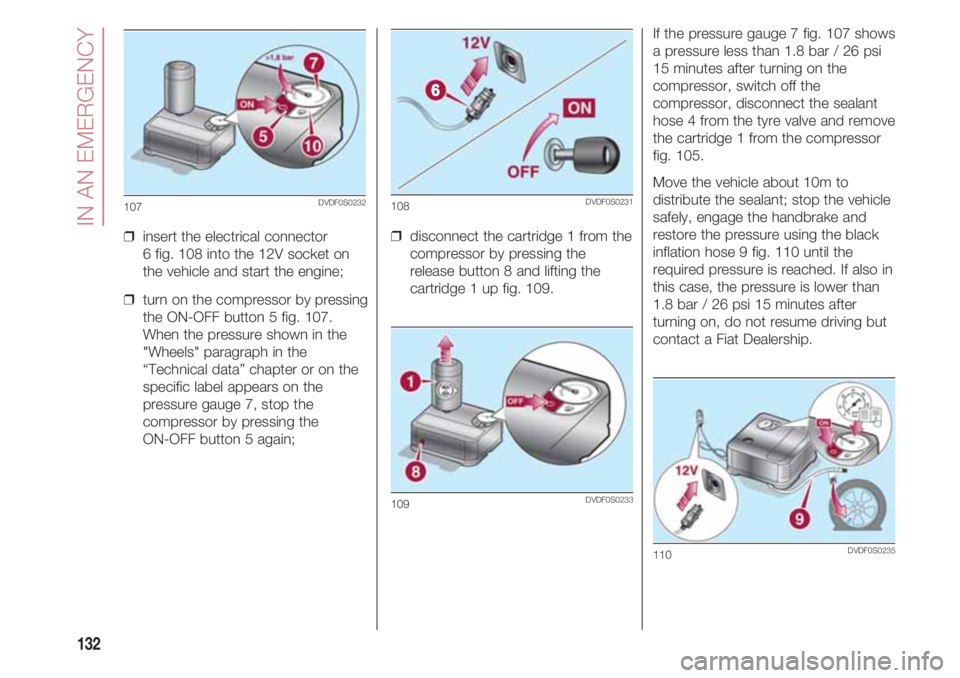 IN AN EMERGENCY

>1,8 bar
7
ON
5
10
107 DVDF0S0232

❒ insert the electrical connector 6 fig. 108 into the 12V socket on the vehicle and start the engine;

❒ turn on the compressor by pressing the ON-OFF button 5 fig. 107. When the pressure shown in the "Wheels" paragraph in the “Technical data” chapter or on the specific label appears on the pressure gauge 7, stop the compressor by pressing the ON-OFF button 5 again;

12V
6
ON
OFF
108 DVDF0S0231

❒ disconnect the cartridge 1 from the compressor by pressing the release button 8 and lifting the cartridge 1 up fig. 109.

1
OFF
8
109 DVDF0S0233

If the pressure gauge 7 fig. 107 shows a pressure less than 1.8 bar / 26 psi 15 minutes after turning on the compressor, switch off the compressor, disconnect the sealant hose 4 from the tyre valve and remove the cartridge 1 from the compressor fig. 105.

Move the vehicle about 10m to distribute the sealant; stop the vehicle safely, engage the handbrake and restore the pressure using the black inflation hose 9 fig. 110 until the required pressure is reached. If also in this case, the pressure is lower than 1.8 bar / 26 psi 15 minutes after turning on, do not resume driving but contact a Fiat Dealership.

ON
12V
9
110 DVDF0S0235

132

carmanualsonline.info