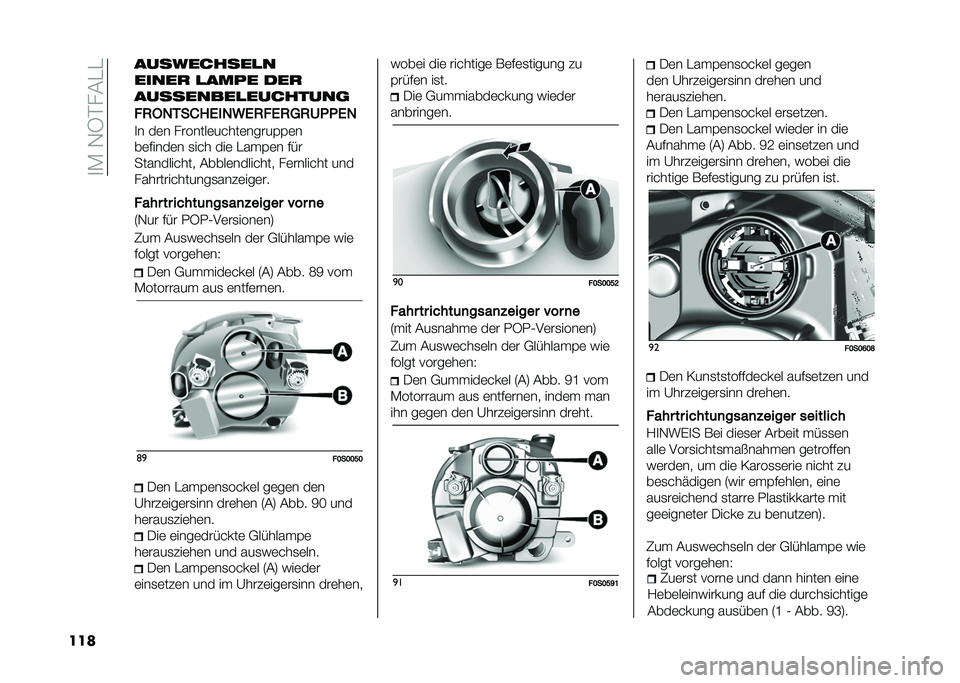 IM NOTFALL

AUSWECHSELN EINER LAMPE DER AUSSENBELEUCHTUNG

FRONTSCHEINWERFERGRUPPEN

In den Frontleuchtengruppen befinden sich die Lampen für Standlicht, Abblendlicht, Fernlicht und Fahrtrichtungsanzeiger.

Fahrtrichtungsanzeiger vorne

(Nur für POP-Versionen)

Zum Auswechseln der Glühlampe wie folgt vorgehen:

Den Gummideckel (A) Abb. 89 vom Motorraum aus entfernen.

A
B
89 F0S0050

Den Lampensockel gegen den Uhrzeigersinn drehen (A) Abb. 90 und herausziehen.

Die eingedrückte Glühlampe herausziehen und auswechseln.

Den Lampensockel (A) wieder einsetzen und im Uhrzeigersinn drehen, wobei die richtige Befestigung zu prüfen ist.

Die Gummiabdeckung wieder anbringen.

A
90 F0S0052

Fahrtrichtungsanzeiger vorne

(mit Ausnahme der POP-Versionen)

Zum Auswechseln der Glühlampe wie folgt vorgehen:

Den Gummideckel (A) Abb. 91 vom Motorraum aus entfernen, indem man ihn gegen den Uhrzeigersinn dreht.

A
B
91 F0S0591

Den Lampensockel gegen den Uhrzeigersinn drehen und herausziehen.

Den Lampensockel ersetzen.

Den Lampensockel wieder in die Aufnahme (A) Abb. 92 einsetzen und im Uhrzeigersinn drehen, wobei die richtige Befestigung zu prüfen ist.

A
92 F0S0608

Den Kunststoffdeckel aufsetzen und im Uhrzeigersinn drehen.

Fahrtrichtungsanzeiger seitlich

HINWEIS Bei dieser Arbeit müssen alle Vorsichtsmaßnahmen getroffen werden, um die Karosserie nicht zu beschädigen (wir empfehlen, eine ausreichend starre Plastikkarte mit geeigneter Dicke zu benutzen).

Zum Auswechseln der Glühlampe wie folgt vorgehen:

Zuerst vorne und dann hinten eine Hebeleinwirkung auf die durchsichtige Abdeckung ausüben (1 - Abb. 93).

118

carmanualsonline.info