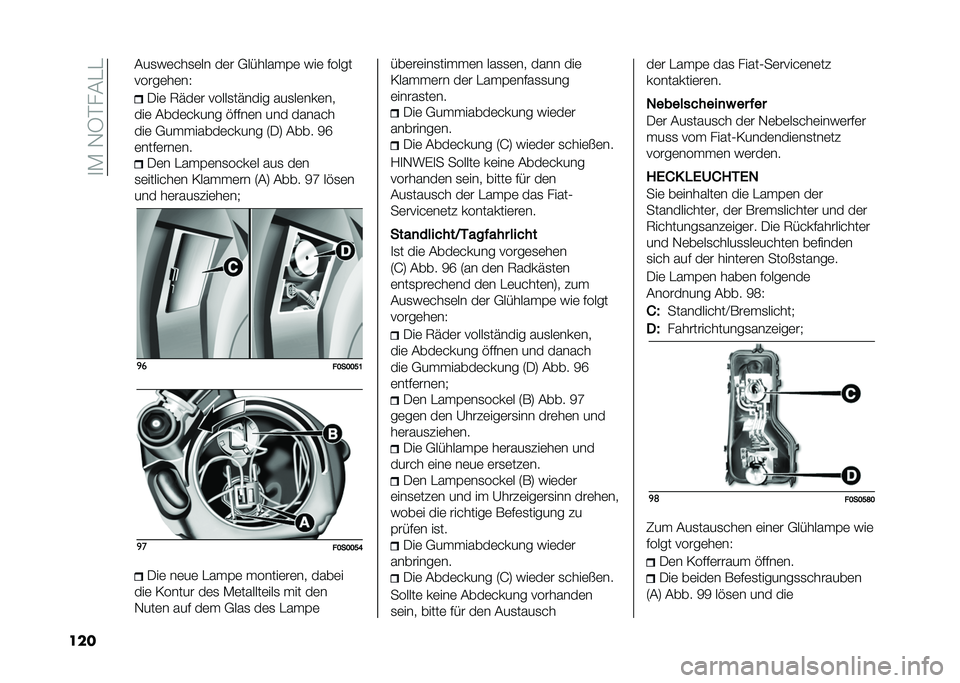 IM NOTFALL

Auswechseln der Glühlampe wie folgt vorgehen:
Die Räder vollständig auslenken, die Abdeckung öffnen und danach die Gummiabdeckung (D) Abb. 96 entfernen.
Den Lampensockel aus den seitlichen Klammern (A) Abb. 97 lösen und herausziehen;

C
D
96
F0S0051

B
A
97
F0S0054

Die neue Lampe montieren, dabei die Kontur des Metallteils mit den Nuten auf dem Glas des Lampe übereinstimmen lassen, dann die Klammern der Lampenfassung einrasten.
Die Gummiabdeckung wieder anbringen.
Die Abdeckung (C) wieder schießen.
HINWEIS Sollte keine Abdeckung vorhanden sein, bitte für den Austausch der Lampe das Fiat-Servicenetz kontaktieren.

Standlicht/Tagfahrlicht
Ist die Abdeckung vorgesehen (C) Abb. 96 (an den Radkästen entsprechend den Leuchten), zum Auswechseln der Glühlampe wie folgt vorgehen:
Die Räder vollständig auslenken, die Abdeckung öffnen und danach die Gummiabdeckung (D) Abb. 96 entfernen;
Den Lampensockel (B) Abb. 97 gegen den Uhrzeigersinn drehen und herausziehen.
Die Glühlampe herausziehen und durch eine neue ersetzen.
Den Lampensockel (B) wieder einsetzen und im Uhrzeigersinn drehen, wobei die richtige Befestigung zu prüfen ist.
Die Gummiabdeckung wieder anbringen.
Die Abdeckung (C) wieder schießen.
Sollte keine Abdeckung vorhanden sein, bitte für den Austausch der Lampe das Fiat-Servicenetz kontaktieren.

Nebelscheinwerfer
Der Austausch der Nebelscheinwerfer muss vom Fiat-Kundendienstnetz vorgenommen werden.

HECKLEUCHTEN
Sie beinhalten die Lampen der Standlichter, der Bremslichter und der Richtungsanzeiger. Die Rückfahrlichter und Nebelschlussleuchten befinden sich auf der hinteren Stoßstange.
Die Lampen haben folgende Anordnung Abb. 98:
C: Standlicht/Bremslicht;
D: Fahrtrichtungsanzeiger;

C
D
98
F0S0580

Zum Austauschen einer Glühlampe wie folgt vorgehen:
Den Kofferraum öffnen.
Die beiden Befestigungsschrauben (A) Abb. 99 lösen und die

120

carmanualsonline.info