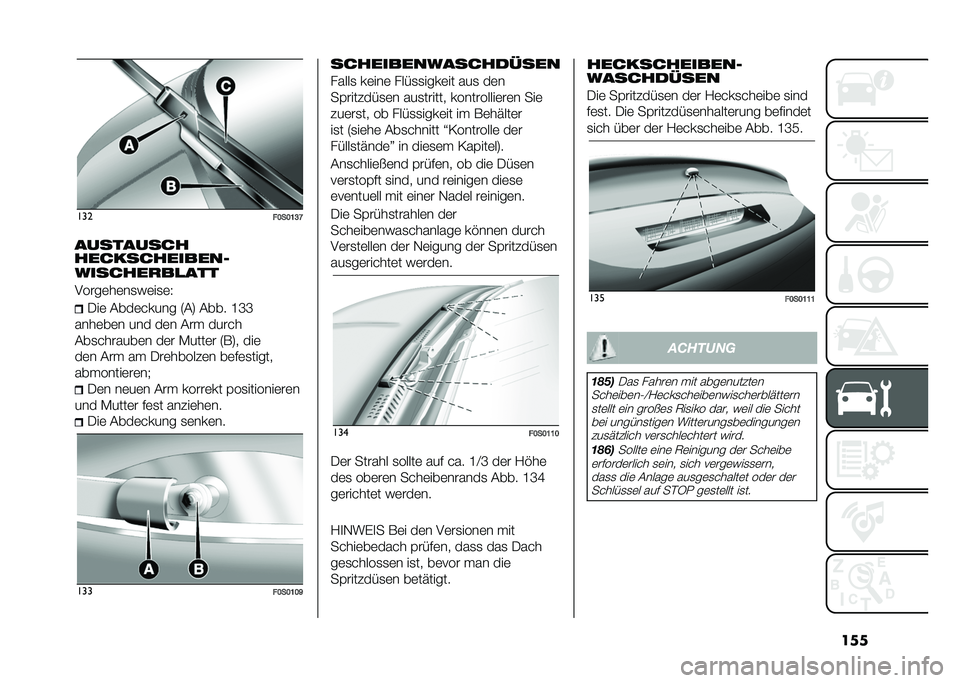 C
A
B
132 F0S0137

AUSTAUSCH HECKSCHEIBEN-WISCHERBLATT

Vorgehensweise:

Die Abdeckung (A) Abb. 133 anheben und den Arm durch Abschrauben der Mutter (B), die den Arm am Drehbolzen befestigt, abmontieren;

Den neuen Arm korrekt positionieren und Mutter fest anziehen.

Die Abdeckung senken.

A B
133 F0S0109

SCHEIBENWASCHDÜSEN

Falls keine Flüssigkeit aus den Spritzdüsen austritt, kontrollieren Sie zuerst, ob Flüssigkeit im Behälter ist (siehe Abschnitt “Kontrolle der Füllstände” in diesem Kapitel).

Anschließend prüfen, ob die Düsen verstopft sind, und reinigen diese eventuell mit einer Nadel reinigen.

Die Sprühstrahlen der Scheibenwaschanlage können durch Verstellen der Neigung der Spritzdüsen ausgerichtet werden.

134 F0S0110

Der Strahl sollte auf ca. 1/3 der Höhe des oberen Scheibenrands Abb. 134 gerichtet werden.

HINWEIS Bei den Versionen mit Schiebedach prüfen, dass das Dach geschlossen ist, bevor man die Spritzdüsen betätigt.

HECKSCHEIBEN-WASCHDÜSEN

Die Spritzdüsen der Heckscheibe sind fest. Die Spritzdüsenhalterung befindet sich über der Heckscheibe Abb. 135.

135 F0S0111

ACHTUNG

185) Das Fahren mit abgenutzten Scheiben-/Heckscheibenwischerblättern stellt ein großes Risiko dar, weil die Sicht bei ungünstigen Witterungsbedingungen zusätzlich verschlechtert wird.

186) Sollte eine Reinigung der Scheibe erforderlich sein, sich vergewissern, dass die Anlage ausgeschaltet oder der Schlüssel auf STOP gestellt ist.

155

carmanualsonline.info